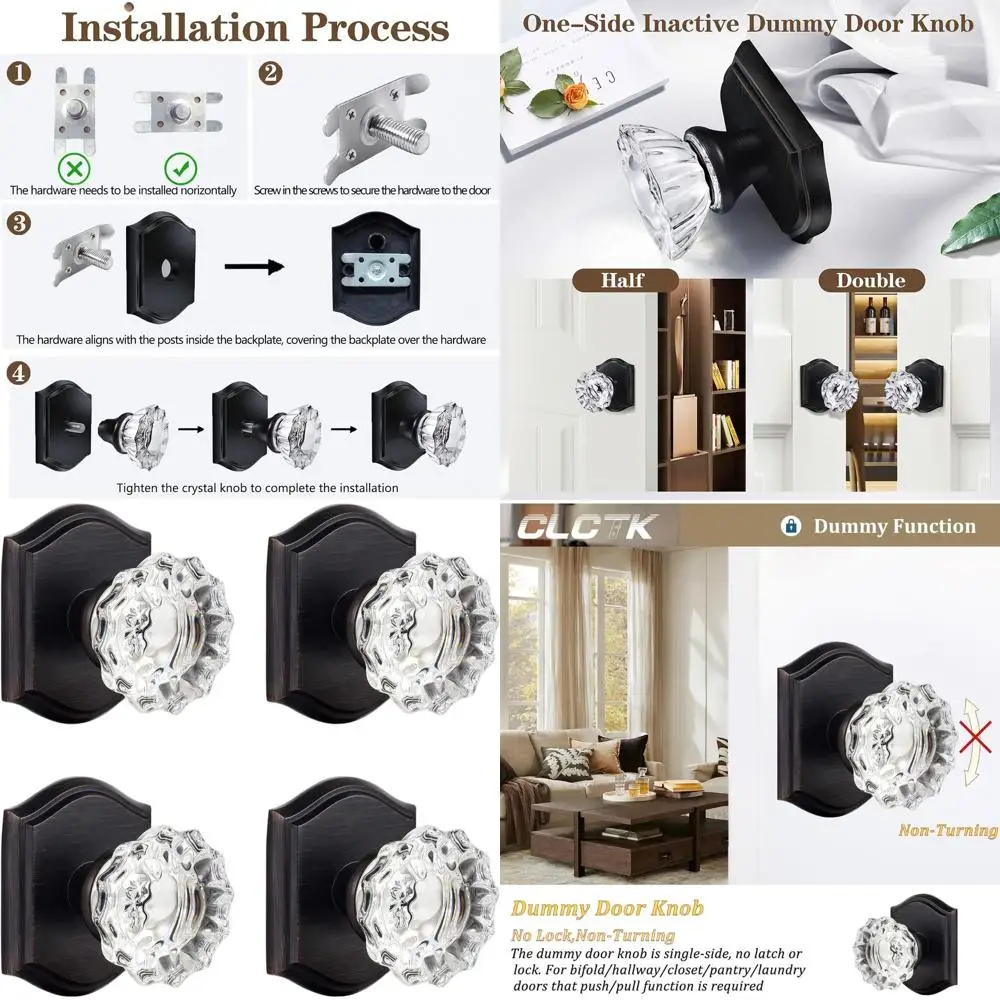 Installation Process

1
The hardware needs to be installed horizontally

2
Screw in the screws to secure the hardware to the door

3
The hardware aligns with the posts inside the backplate, covering the backplate over the hardware

4
Tighten the crystal knob to complete the installation

One-Side Inactive Dummy Door Knob

Half

Double

CLCTK

Dummy Function

Non-Turning

Dummy Door Knob
No Lock,Non-Turning
The dummy door knob is single-side, no latch or lock. For bifold/hallway/closet/pantry/laundry doors that push/pull function is required