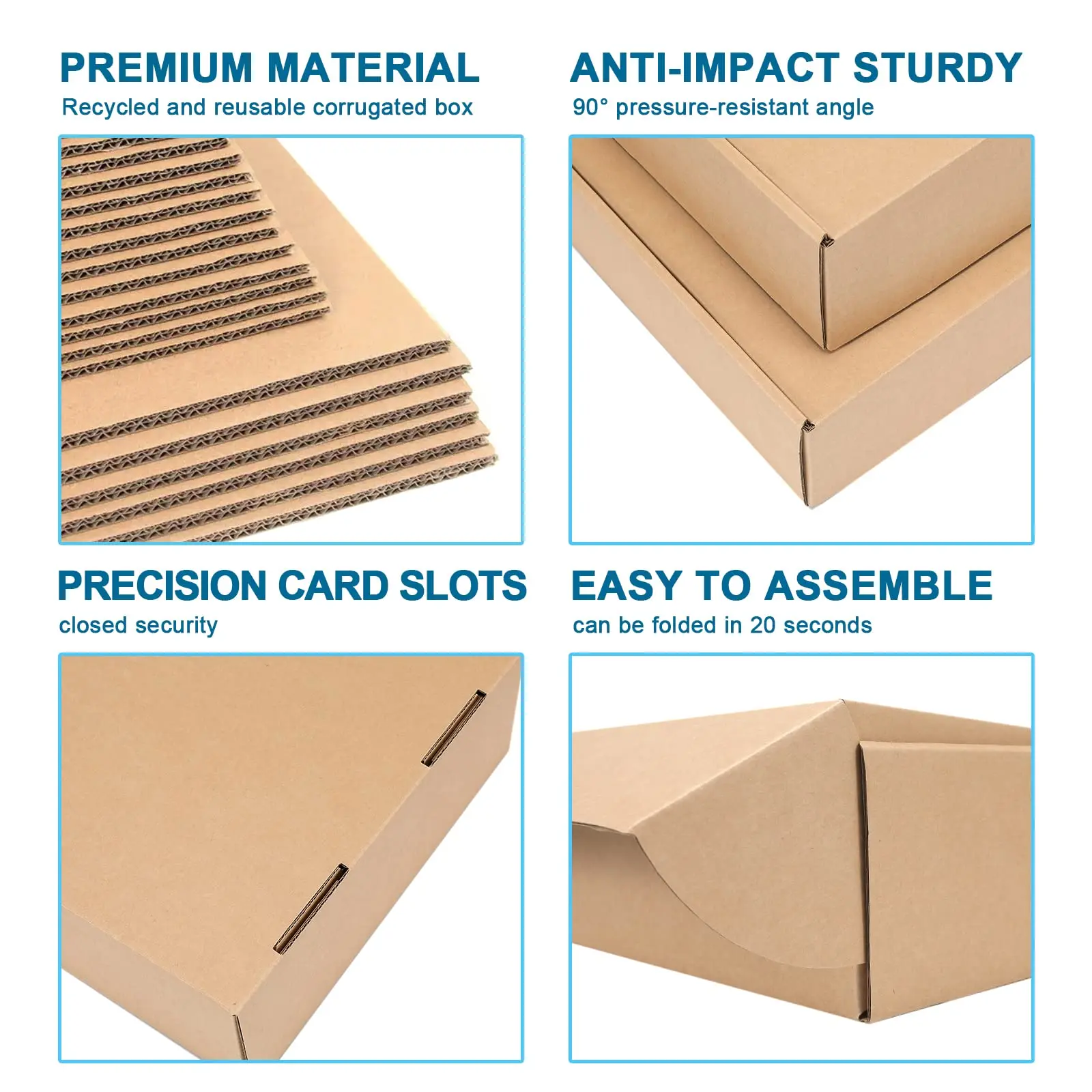 PREMIUM MATERIAL
Recycled and reusable corrugated box

ANTI-IMPACT STURDY
90° pressure-resistant angle

PRECISION CARD SLOTS
closed security

EASY TO ASSEMBLE
can be folded in 20 seconds