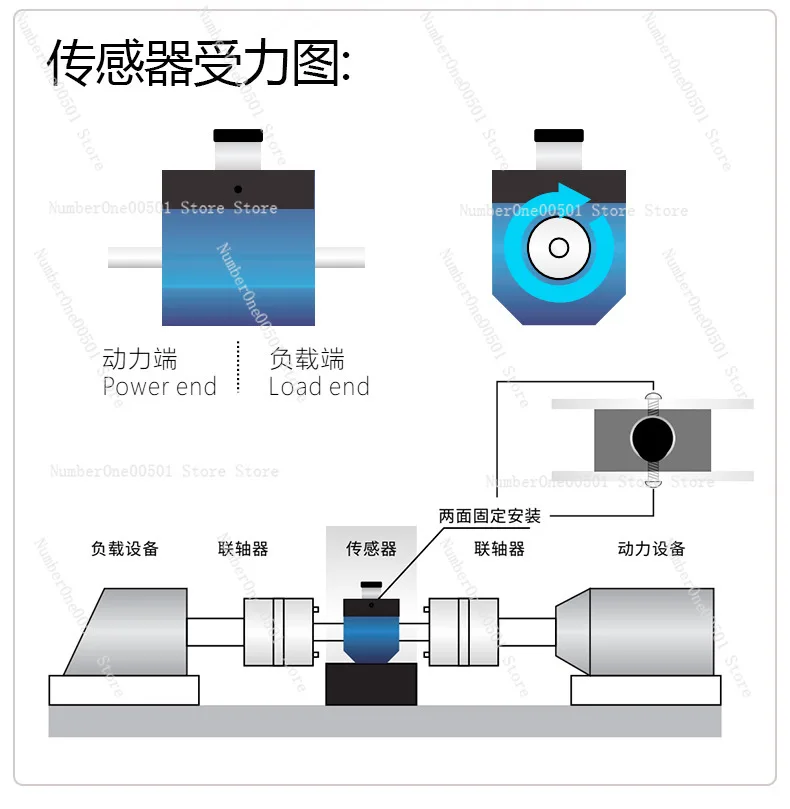 传感器受力图:

NumberOne00501 Store Store

NumberOne00501 Store Store

动力端
Power end

负载端
Load end

NumberOne00501 Store Store

NumberOne00501 Store Store

两面固定安装

负载设备

联轴器

传感器

联轴器

动力设备