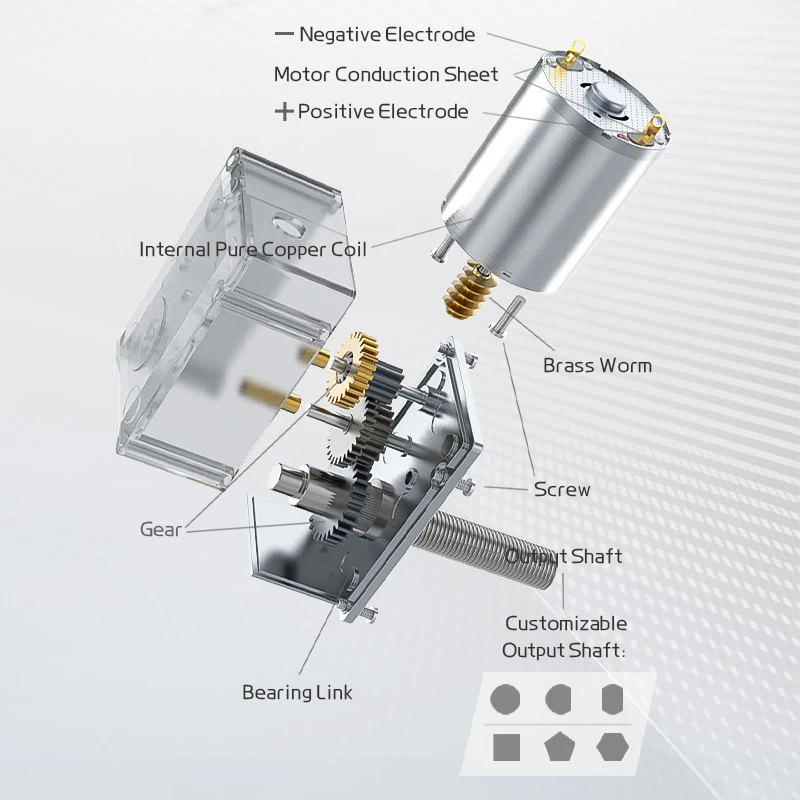 — Negative Electrode
Motor Conduction Sheet
+ Positive Electrode
Internal Pure Copper Coil
Brass Worm
Screw
Gear
Output Shaft
Customizable Output Shaft:
Bearing Link