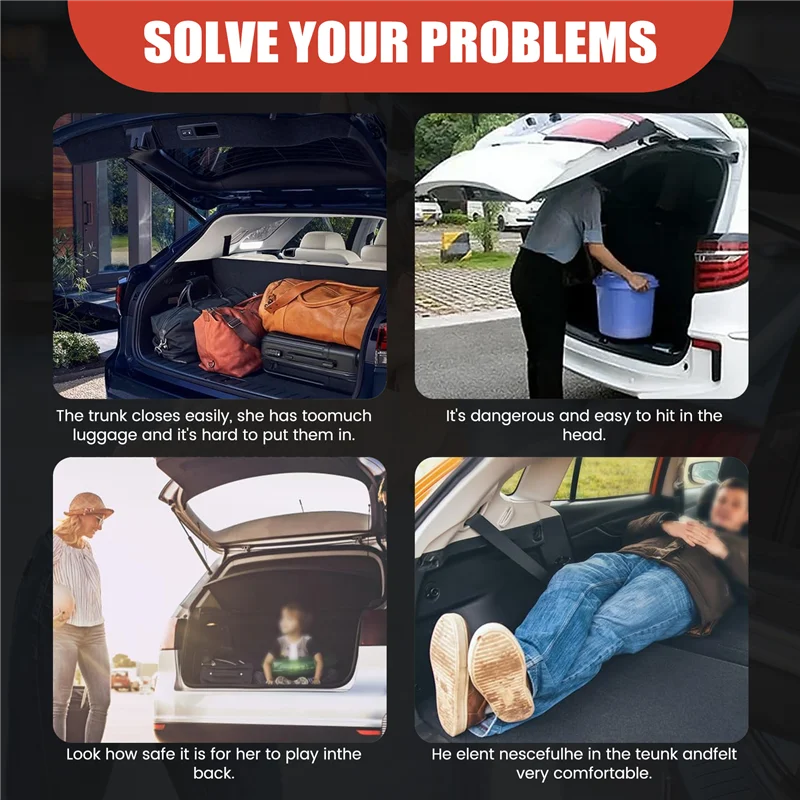 SOLVE YOUR PROBLEMS

The trunk closes easily, she has toomuch luggage and it's hard to put them in.

It's dangerous and easy to hit in the head.

Look how safe it is for her to play inthe back.

He elent nescefulhe in the teunk andfelt very comfortable.