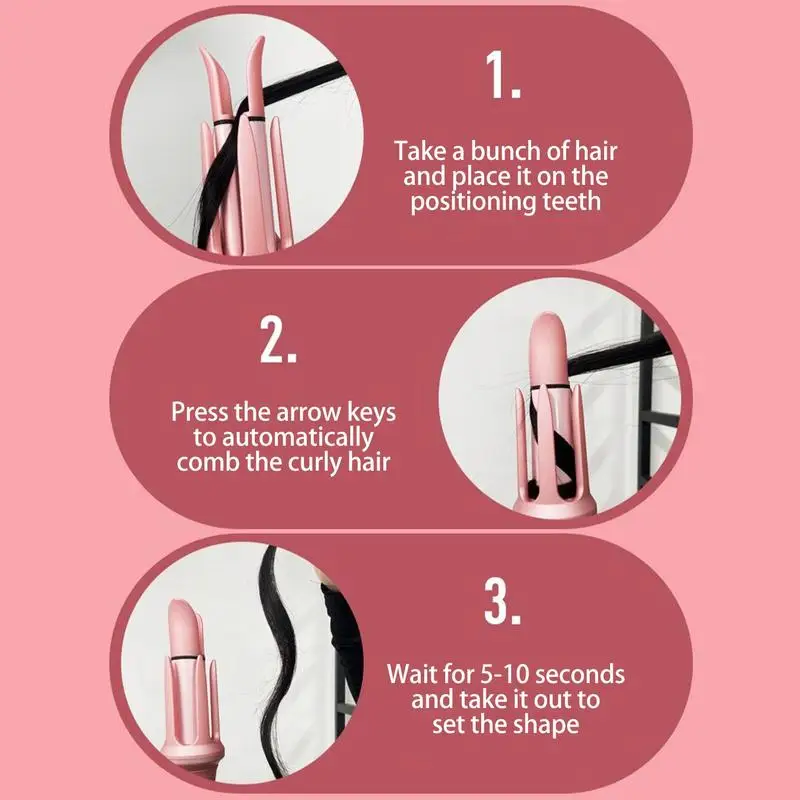 1.

Take a bunch of hair and place it on the positioning teeth

2.

Press the arrow keys to automatically comb the curly hair

3.

Wait for 5-10 seconds and take it out to set the shape