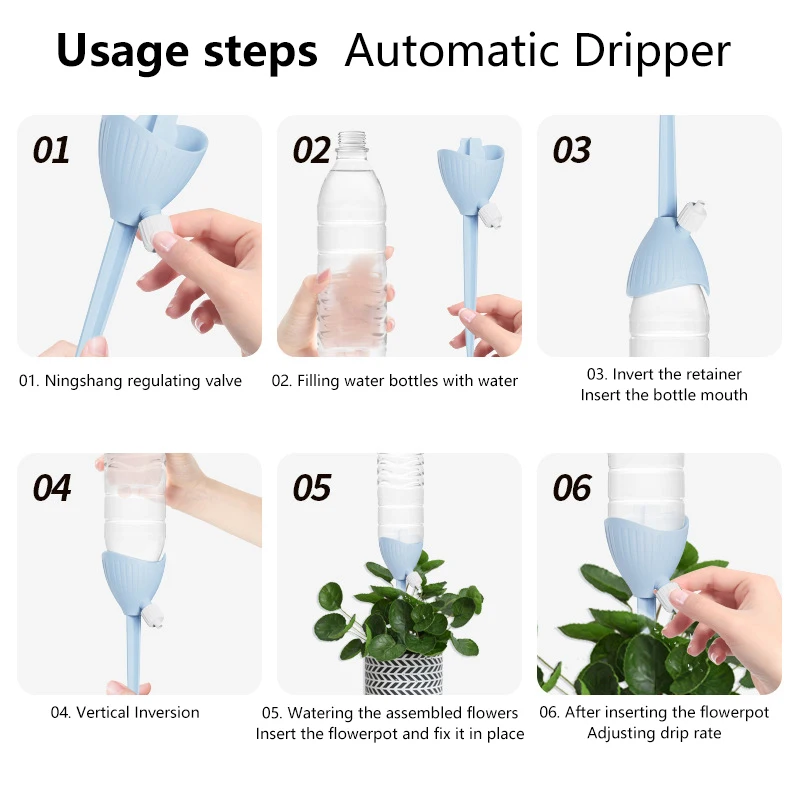 Usage steps Automatic Dripper

01

01. Ningshang regulating valve

02

02. Filling water bottles with water

03

03. Invert the retainer
Insert the bottle mouth

04

04. Vertical Inversion

05

05. Watering the assembled flowers
Insert the flowerpot and fix it in place

06

06. After inserting the flowerpot
Adjusting drip rate