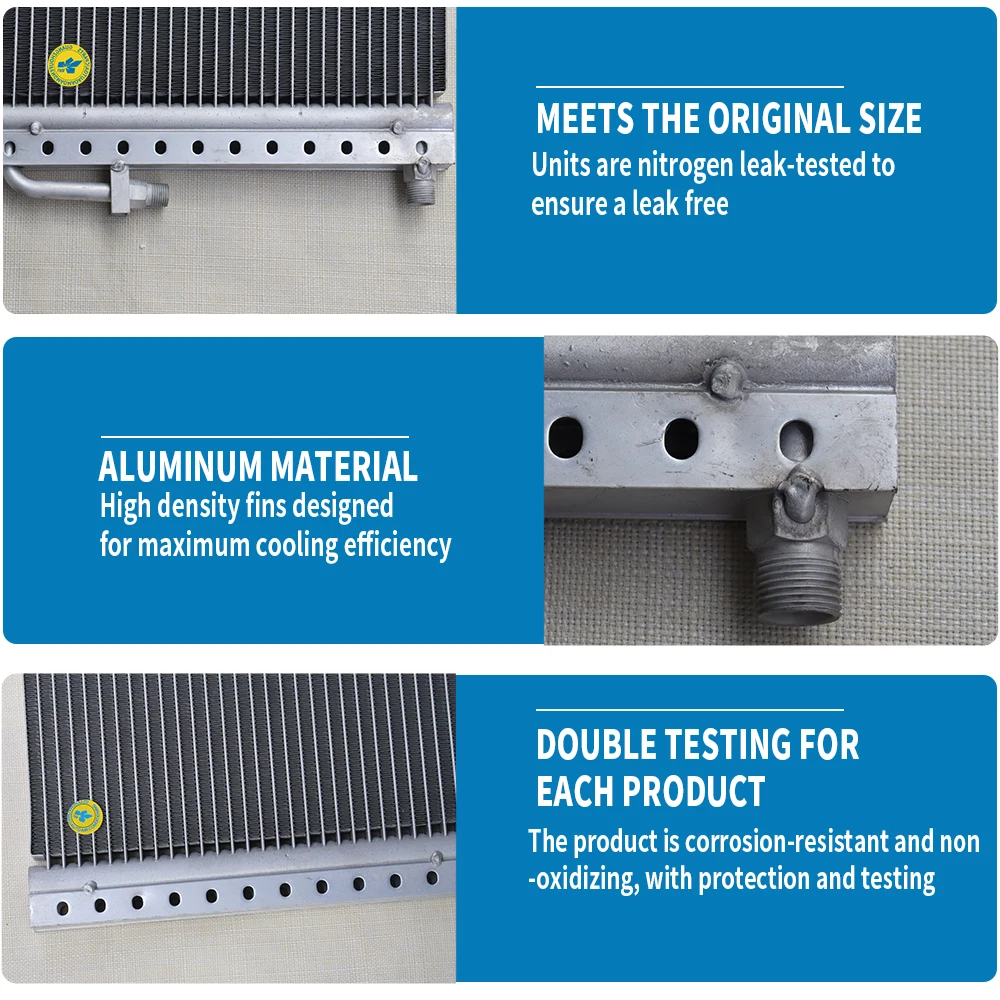 MEETS THE ORIGINAL SIZE
Units are nitrogen leak-tested to ensure a leak free

ALUMINUM MATERIAL
High density fins designed for maximum cooling efficiency

DOUBLE TESTING FOR EACH PRODUCT
The product is corrosion-resistant and non -oxidizing, with protection and testing