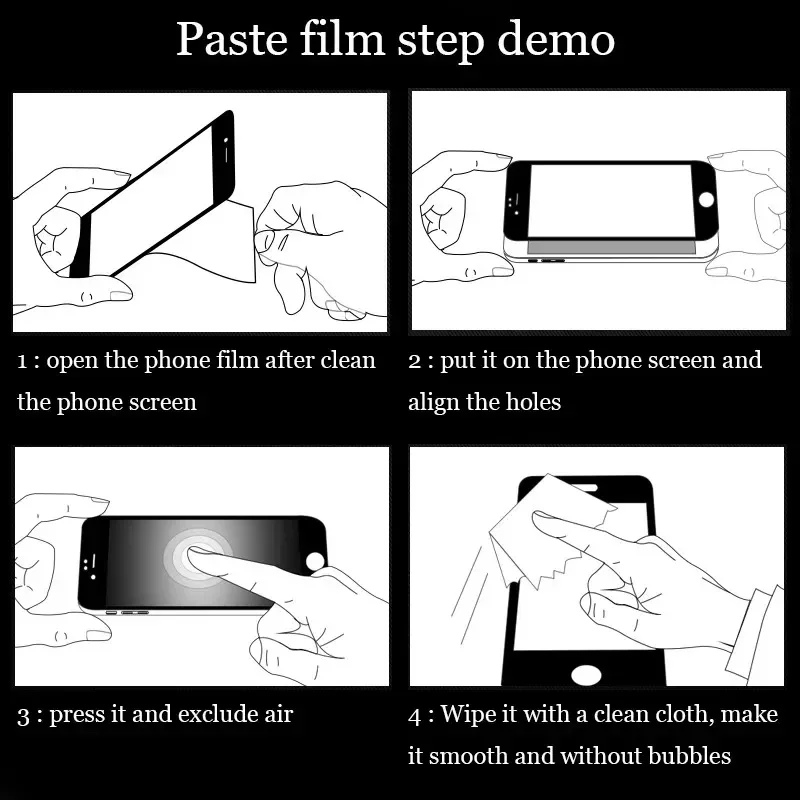 Paste film step demo

1 : open the phone film after clean the phone screen

2 : put it on the phone screen and align the holes

3 : press it and exclude air

4 : Wipe it with a clean cloth, make it smooth and without bubbles