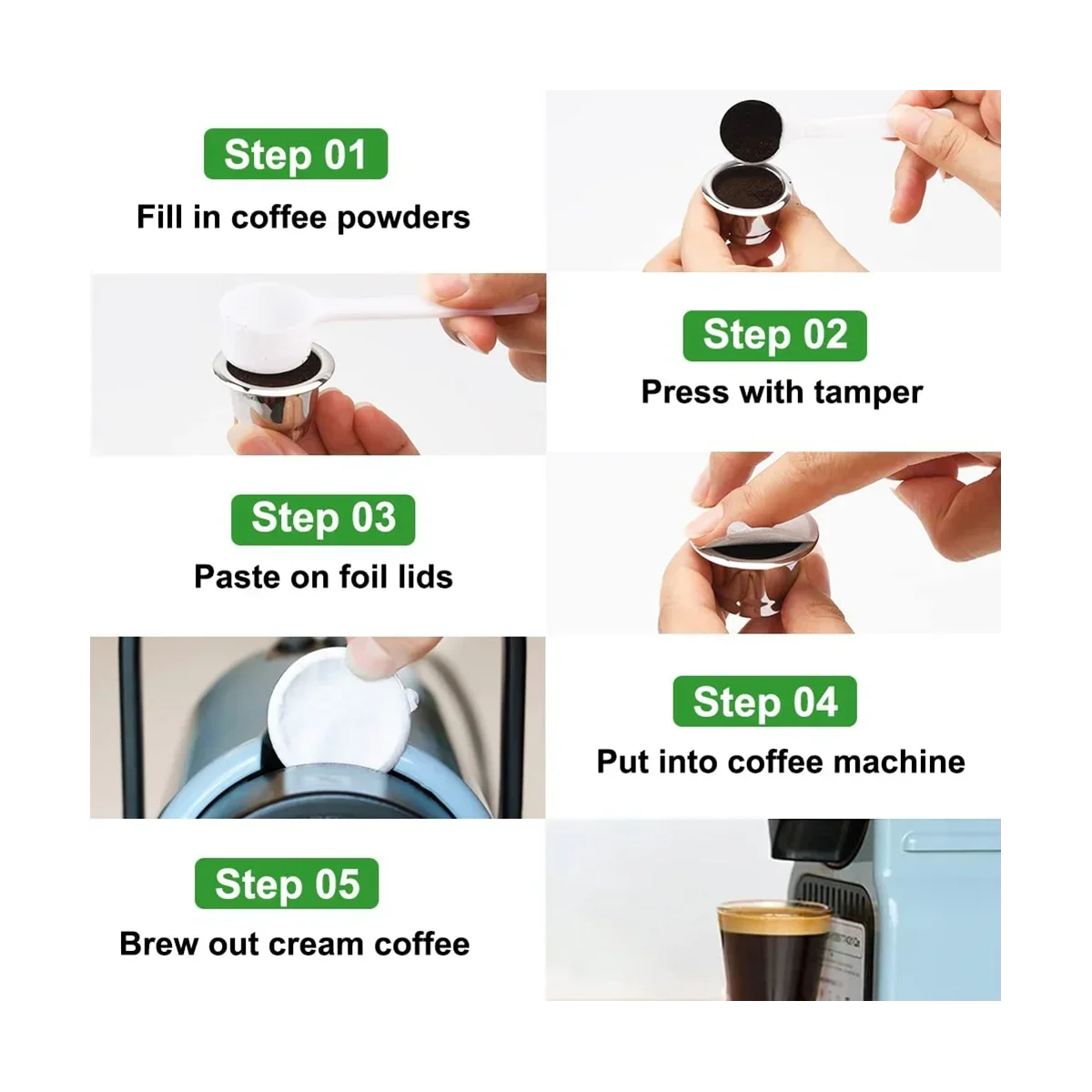 Step 01
Fill in coffee powders

Step 02
Press with tamper

Step 03
Paste on foil lids

Step 04
Put into coffee machine

Step 05
Brew out cream coffee