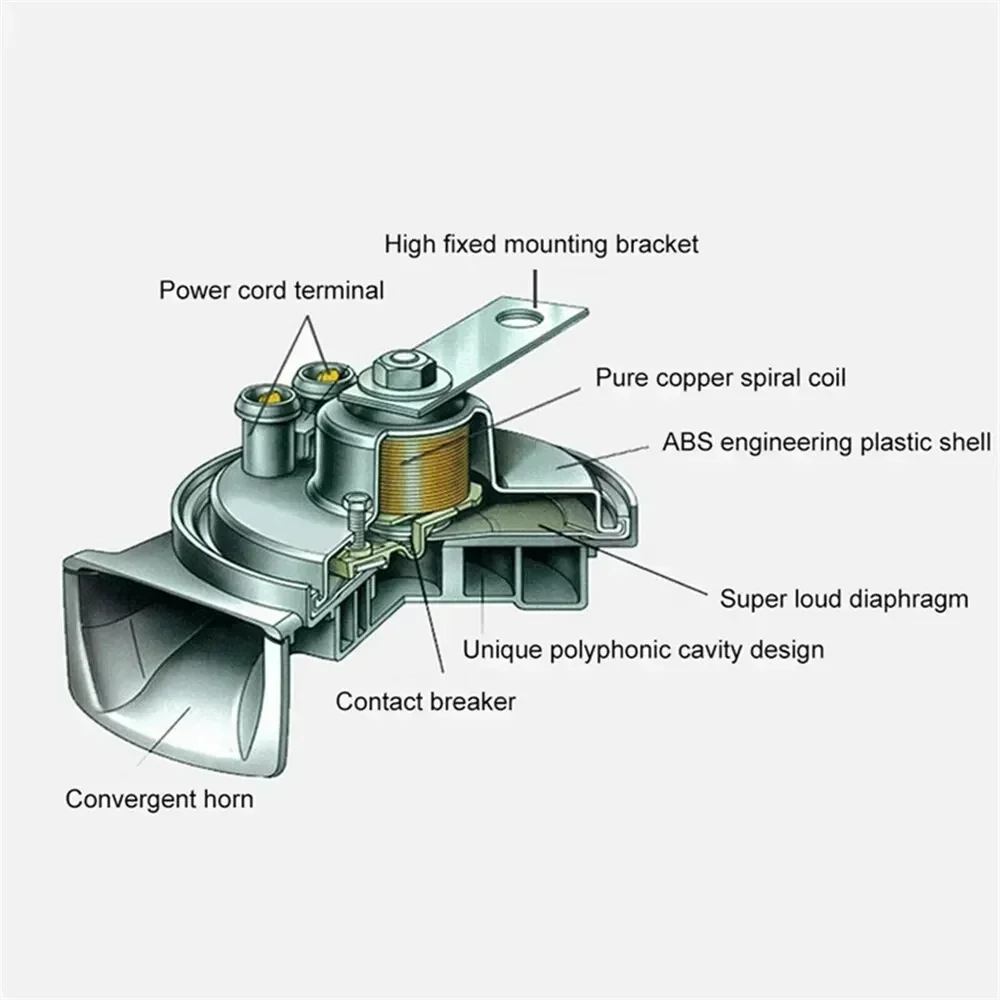 High fixed mounting bracket

Power cord terminal

Pure copper spiral coil

ABS engineering plastic shell

Super loud diaphragm

Unique polyphonic cavity design

Contact breaker

Convergent horn