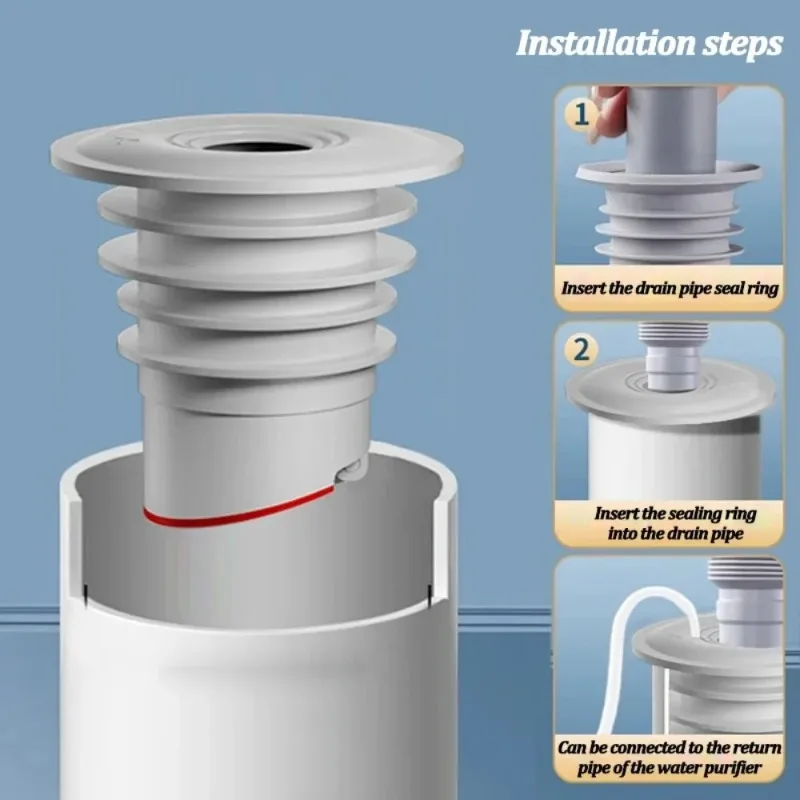 Installation steps

1

Insert the drain pipe seal ring

2

Insert the sealing ring into the drain pipe

Can be connected to the return pipe of the water purifier