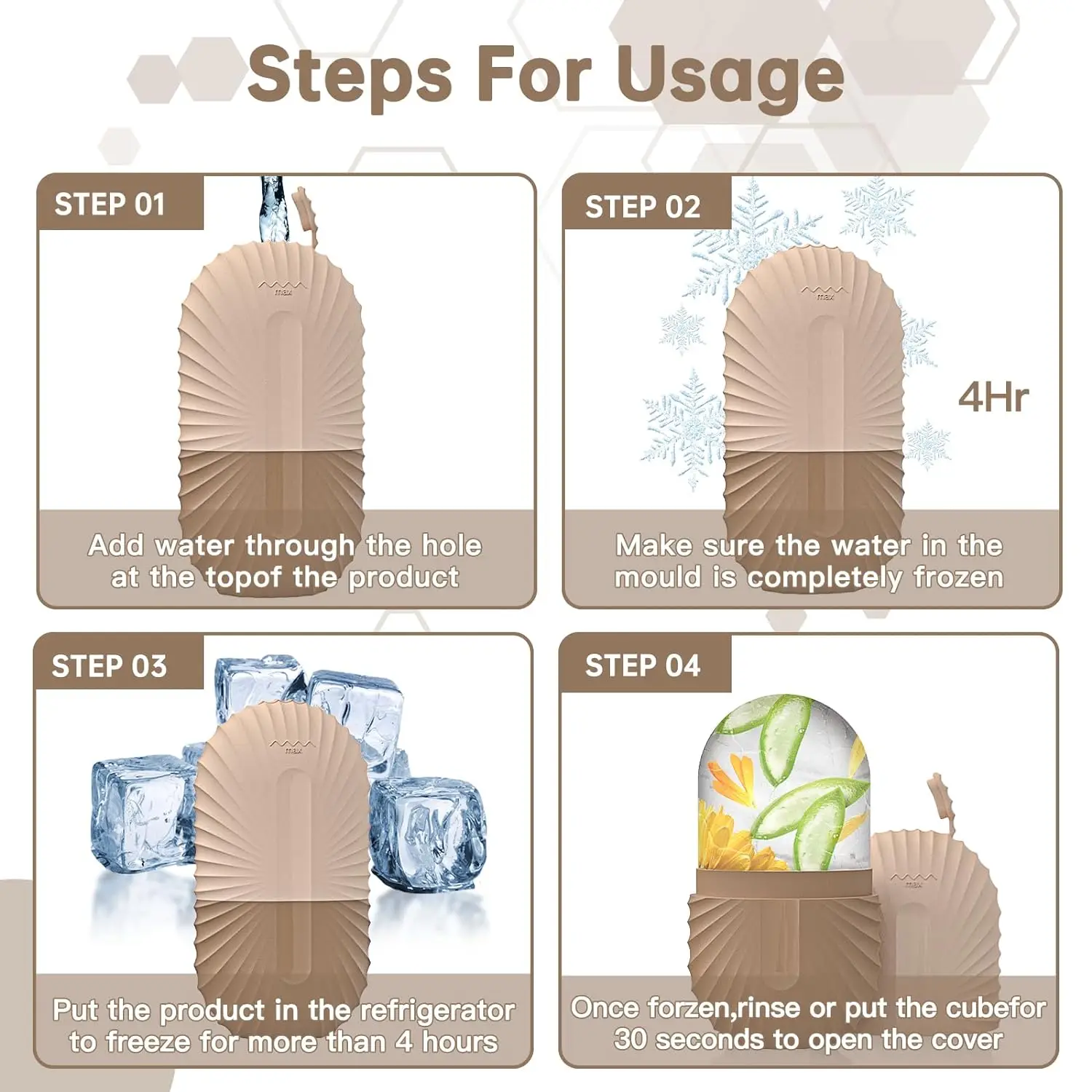 Steps For Usage

STEP 01

max

Add water through the hole at the topof the product

STEP 02

max

4Hr

Make sure the water in the mould is completely frozen

STEP 03

max

Put the product in the refrigerator to freeze for more than 4 hours

STEP 04

max

Once forzen,rinse or put the cubefor 30 seconds to open the cover