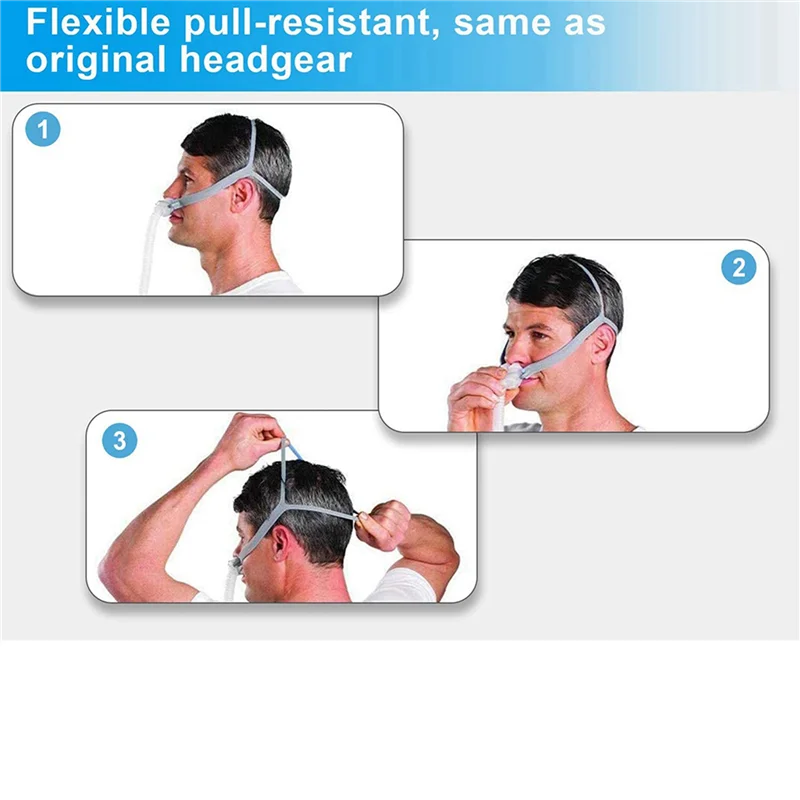 Flexible pull-resistant, same as original headgear

1

2

3