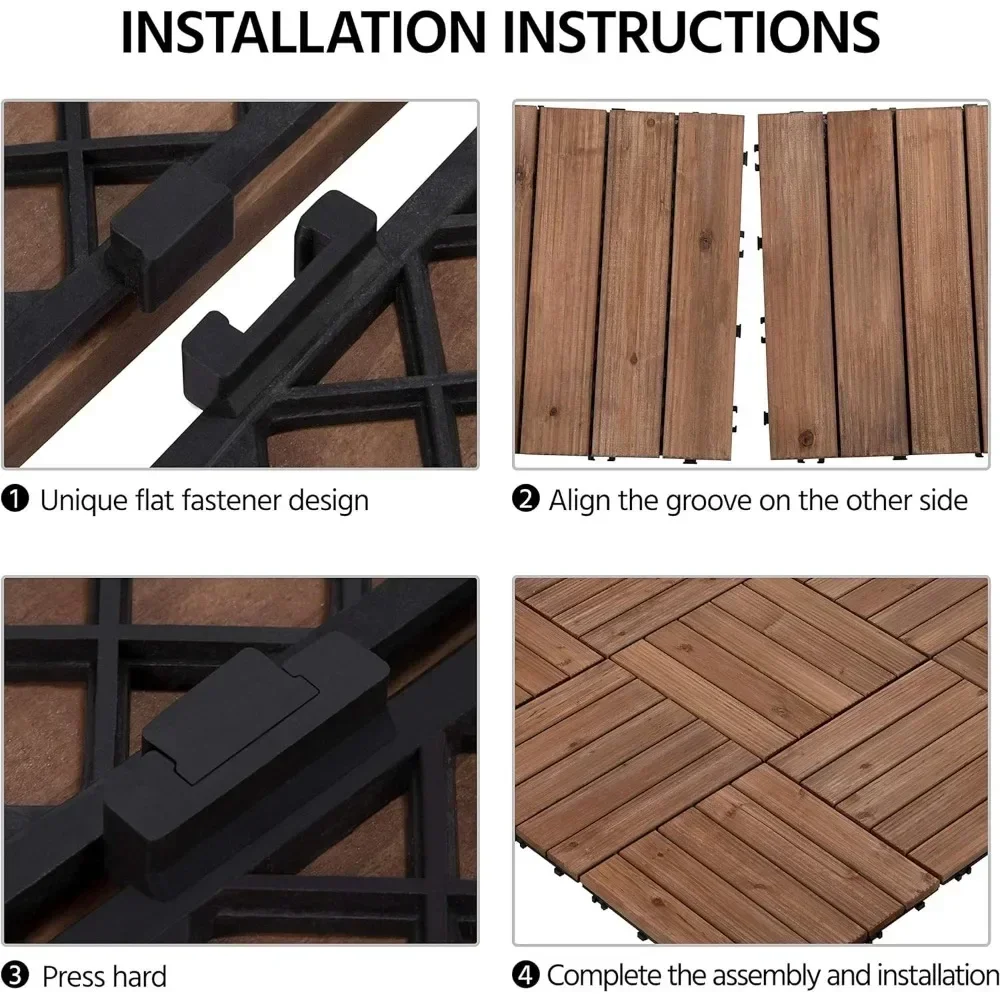 INSTALLATION INSTRUCTIONS

❶ Unique flat fastener design

❷ Align the groove on the other side

❸ Press hard

❹ Complete the assembly and installation