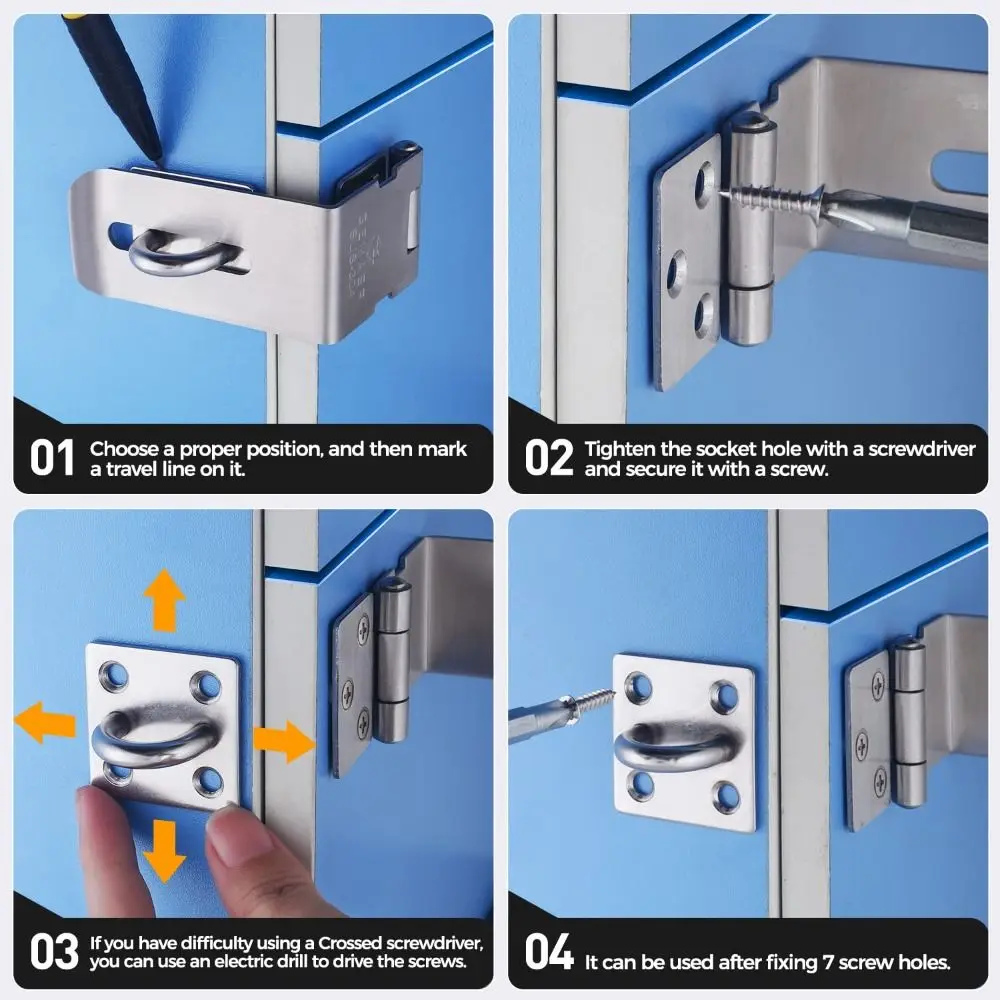 01 Choose a proper position, and then mark a travel line on it.

02 Tighten the socket hole with a screwdriver and secure it with a screw.

03 If you have difficulty using a Crossed screwdriver, you can use an electric drill to drive the screws.

04 It can be used after fixing 7 screw holes.