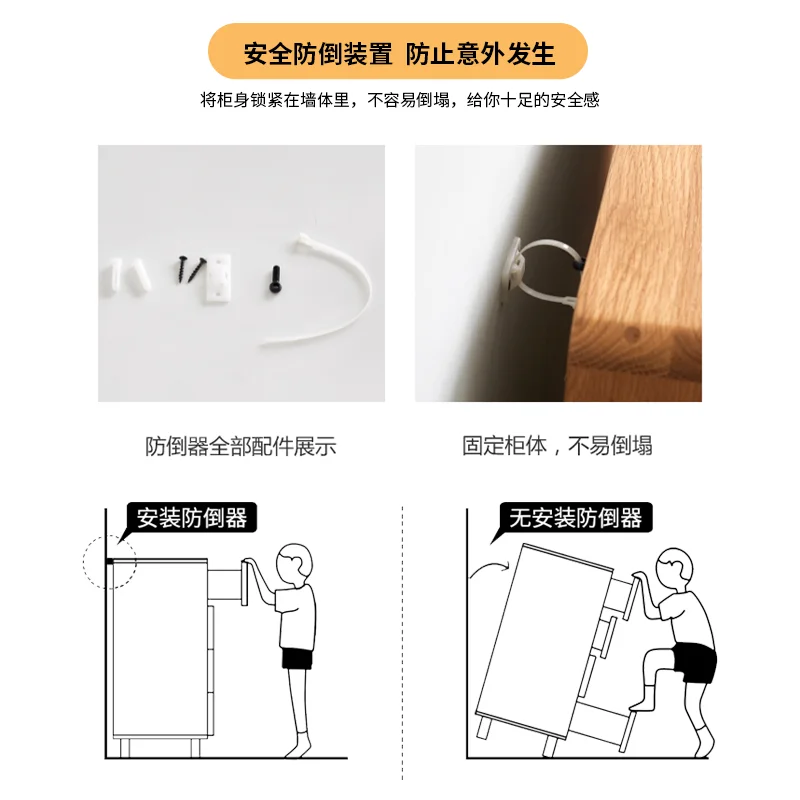 安全防倒装置 防止意外发生

将柜身锁紧在墙体里，不容易倒塌，给你十足的安全感

防倒器全部配件展示

固定柜体，不易倒塌

安装防倒器

无安装防倒器