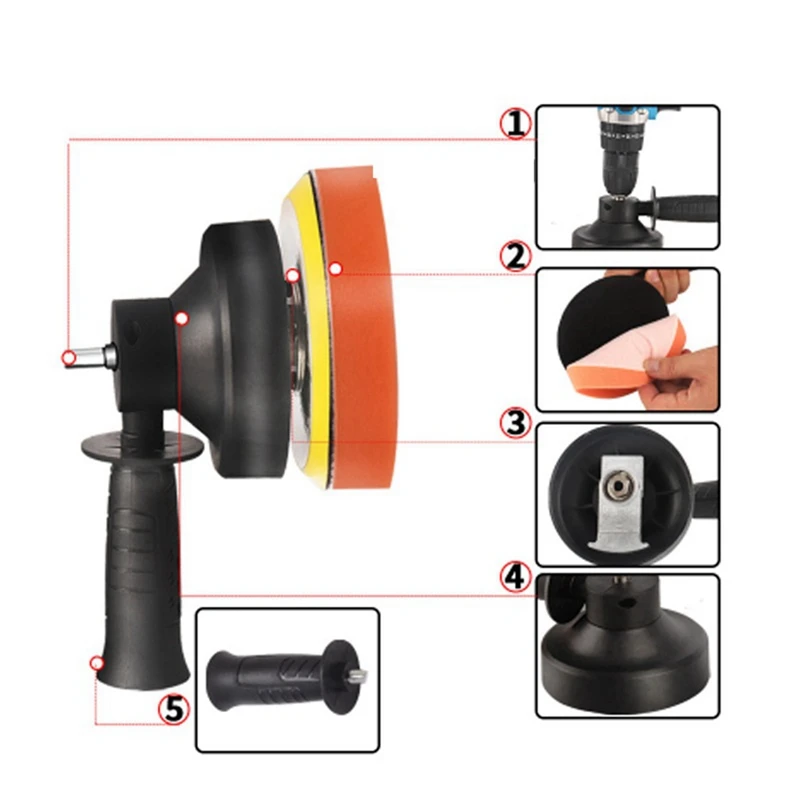 1
2
3
4
5