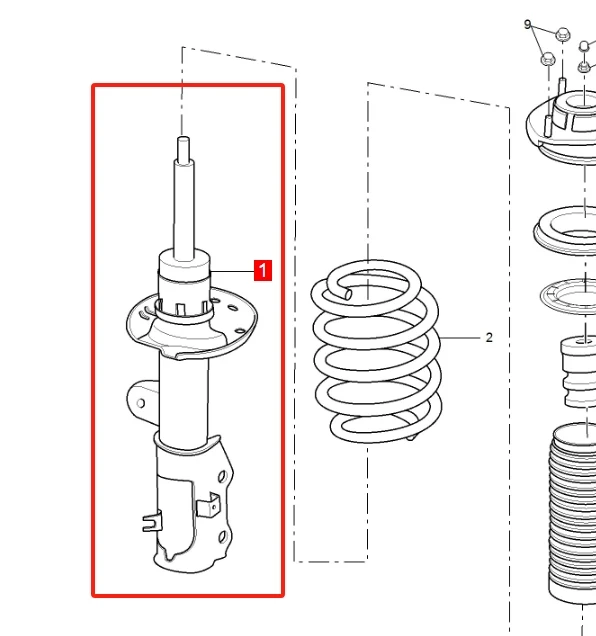 9
1
2