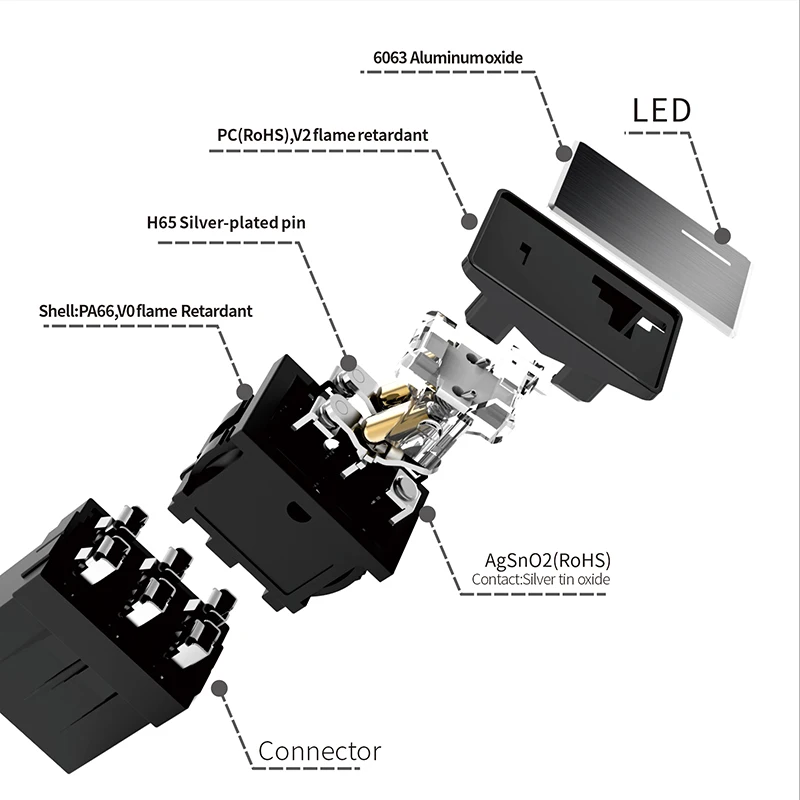 6063 Aluminumoxide

LED

PC(RoHS),V2 flame retardant

H65 Silver-plated pin

Shell:PA66,V0 flame Retardant

AgSnO2(RoHS)
Contact:Silver tin oxide

Connector