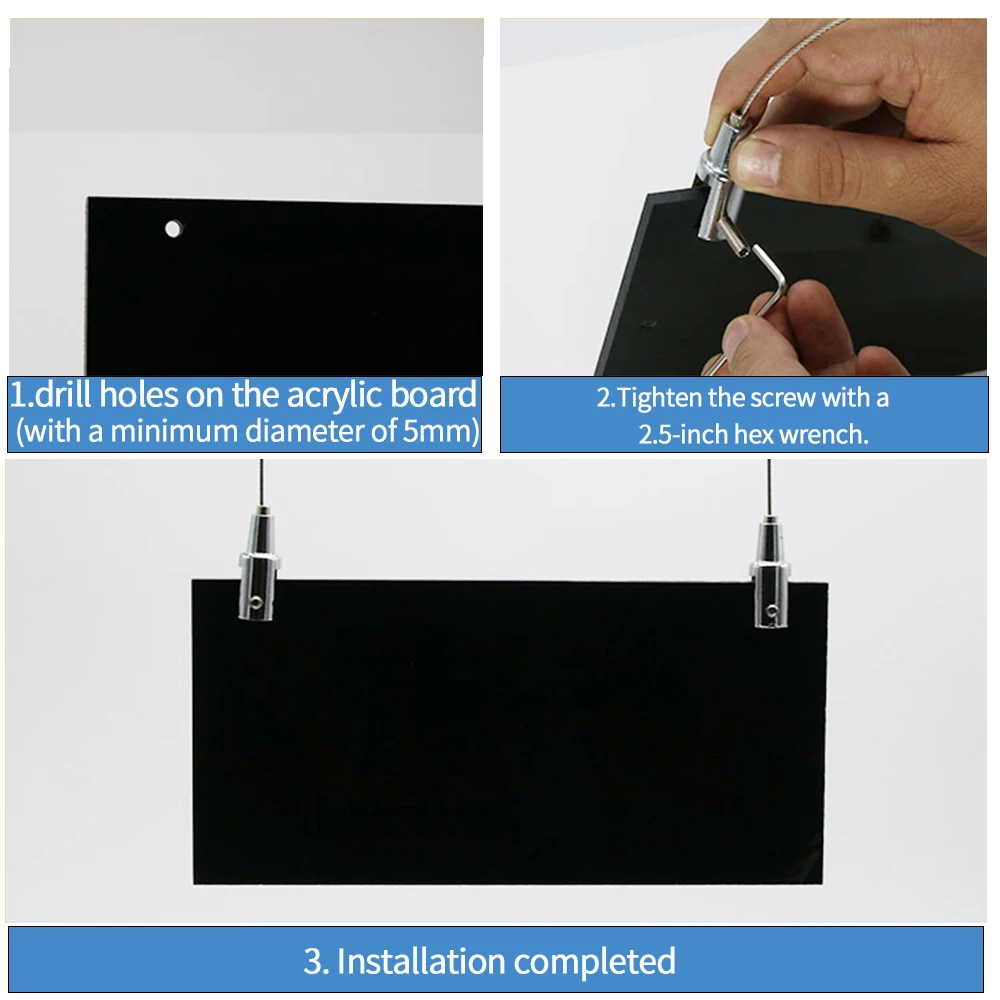 1.drill holes on the acrylic board
(with a minimum diameter of 5mm)

2.Tighten the screw with a
2.5-inch hex wrench.

3. Installation completed