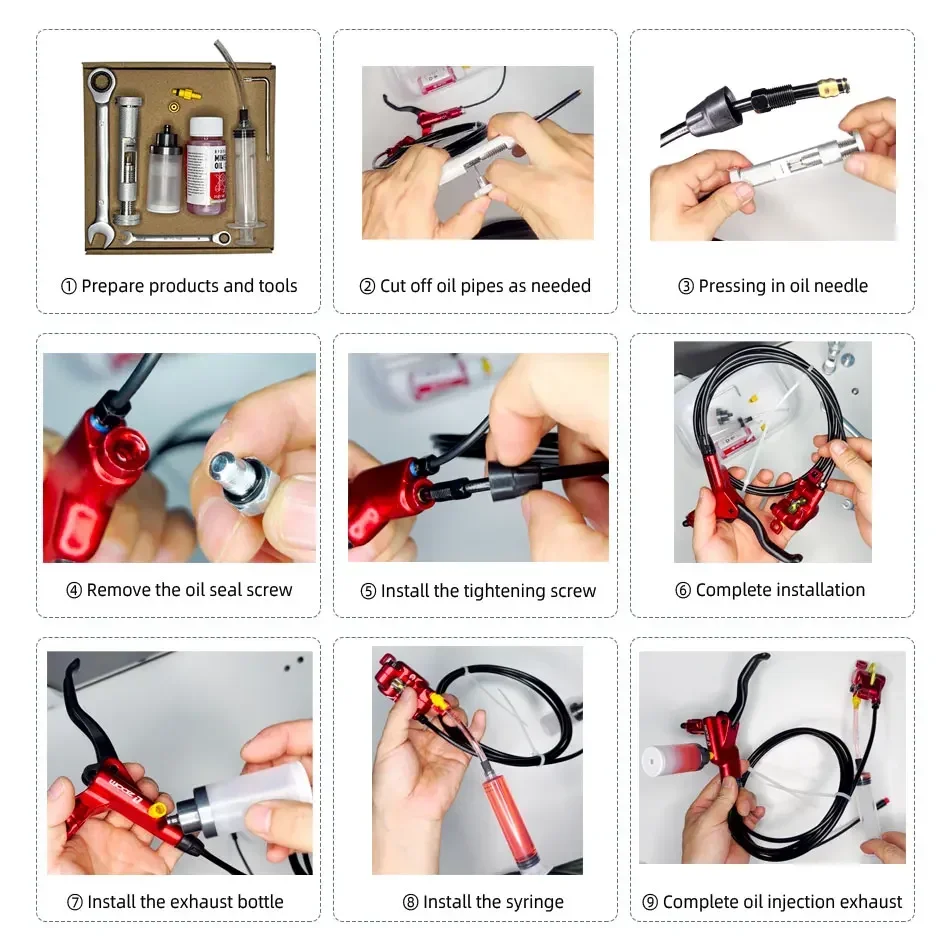 MINE OIL

① Prepare products and tools

② Cut off oil pipes as needed

③ Pressing in oil needle

④ Remove the oil seal screw

⑤ Install the tightening screw

⑥ Complete installation

ZOOM

⑦ Install the exhaust bottle

⑧ Install the syringe

⑨ Complete oil injection exhaust