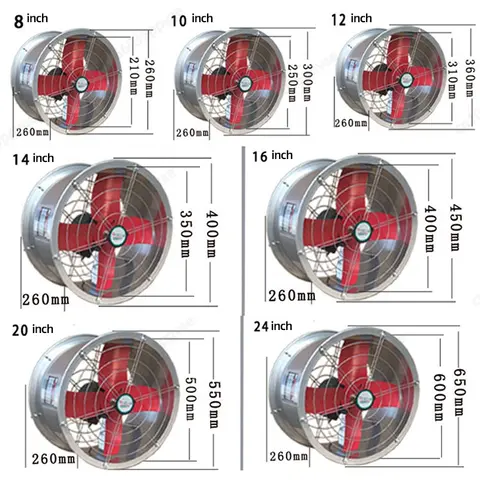 8 inch
210mm
260mm
260mm

10 inch
250mm
300mm
260mm

12 inch
310mm
360mm
260mm

14 inch
350mm
400mm
260mm

16 inch
400mm
450mm
260mm

20 inch
500mm
550mm
260mm

24 inch
600mm
650mm
260mm