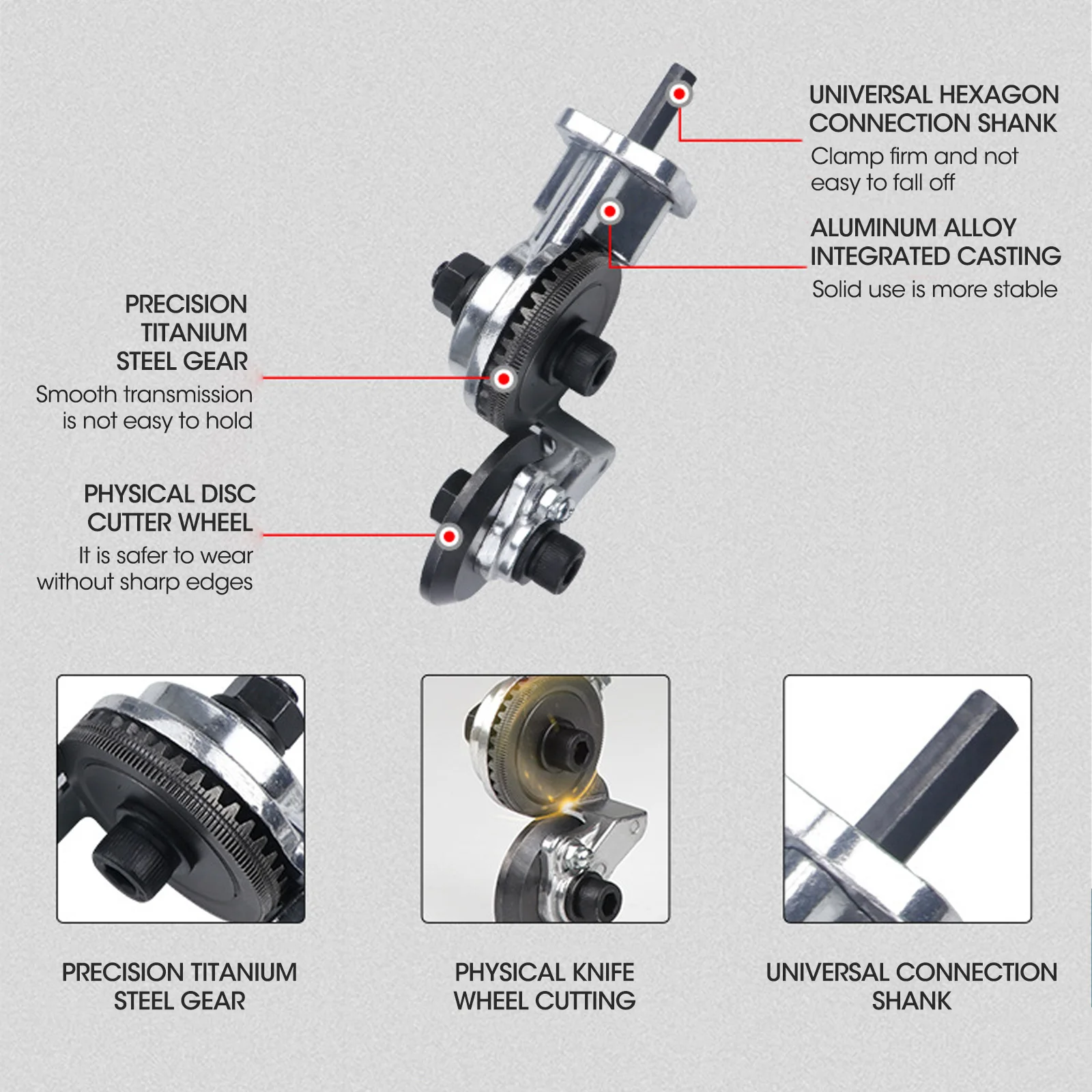 UNIVERSAL HEXAGON CONNECTION SHANK
Clamp firm and not easy to fall off

ALUMINUM ALLOY INTEGRATED CASTING
Solid use is more stable

PRECISION TITANIUM STEEL GEAR
Smooth transmission is not easy to hold

PHYSICAL DISC CUTTER WHEEL
It is safer to wear without sharp edges

PRECISION TITANIUM STEEL GEAR

PHYSICAL KNIFE WHEEL CUTTING

UNIVERSAL CONNECTION SHANK