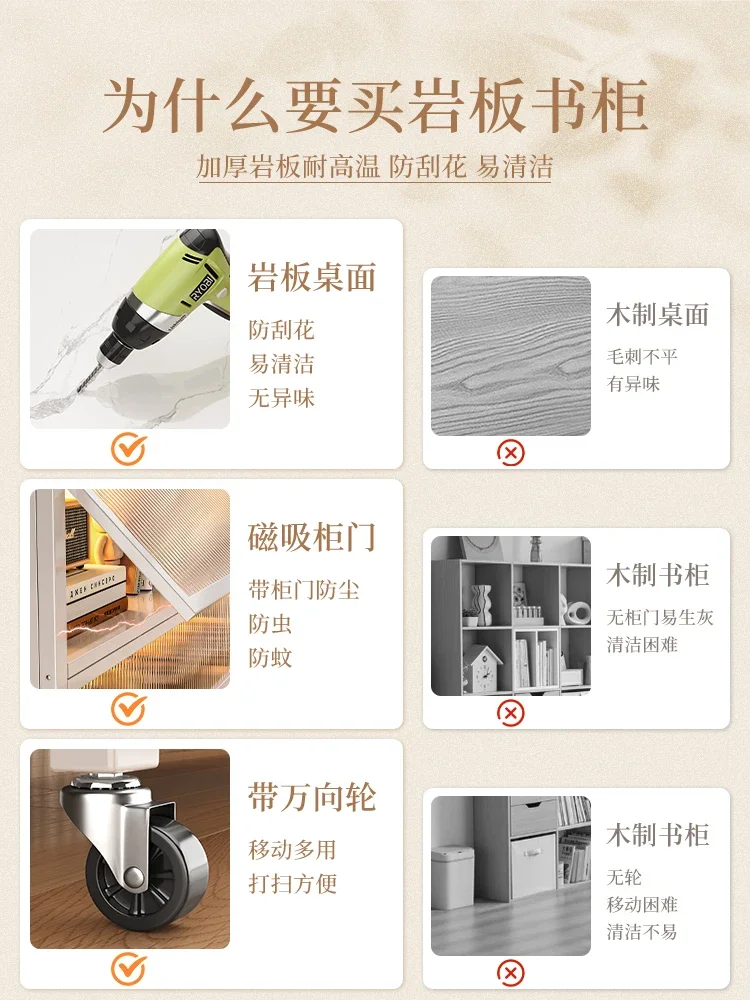 为什么要买岩板书柜

加厚岩板耐高温 防刮花 易清洁

RYOBI

岩板桌面

防刮花
易清洁
无异味

木制桌面

毛刺不平
有异味

磁吸柜门

带柜门防尘
防虫
防蚊

木制书柜

无柜门易生灰
清洁困难

带万向轮

移动多用
打扫方便

木制书柜

无轮
移动困难
清洁不易