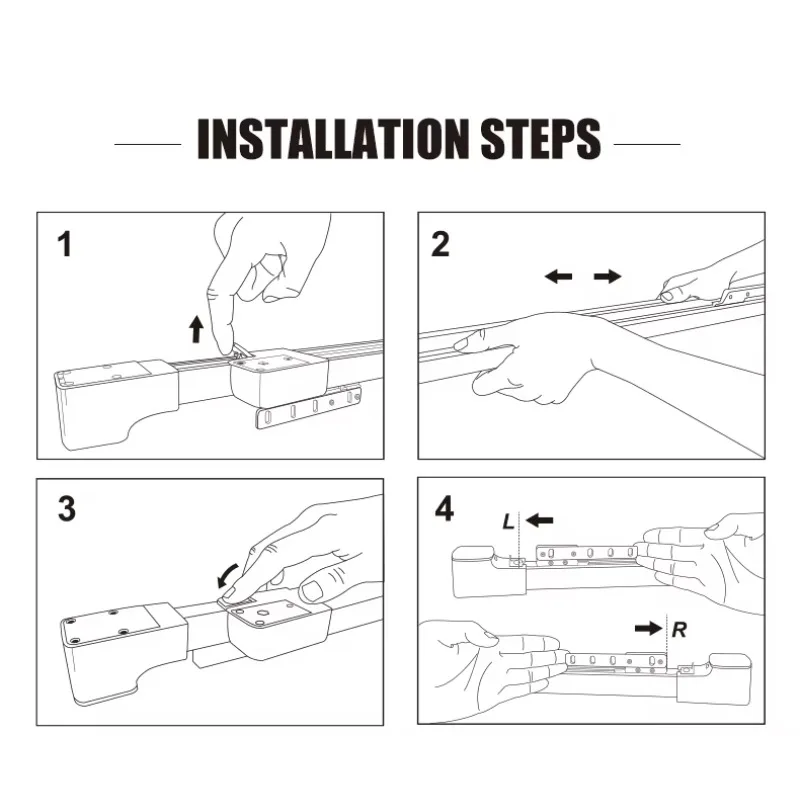 INSTALLATION STEPS

1

2

3

4

L

R