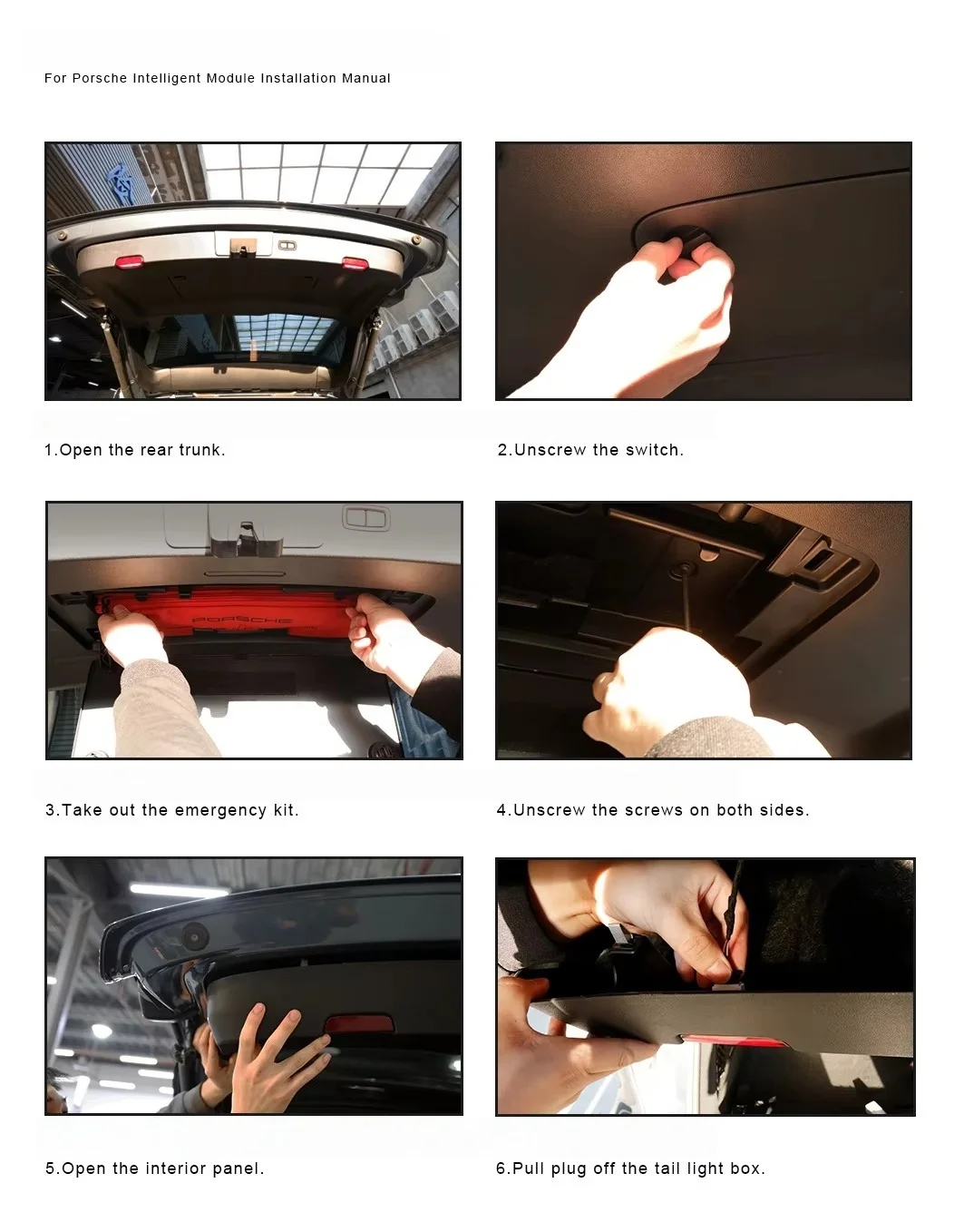 For Porsche Intelligent Module Installation Manual

1.Open the rear trunk.

2.Unscrew the switch.

PORSCHE

3.Take out the emergency kit.

4.Unscrew the screws on both sides.

5.Open the interior panel.

6.Pull plug off the tail light box.