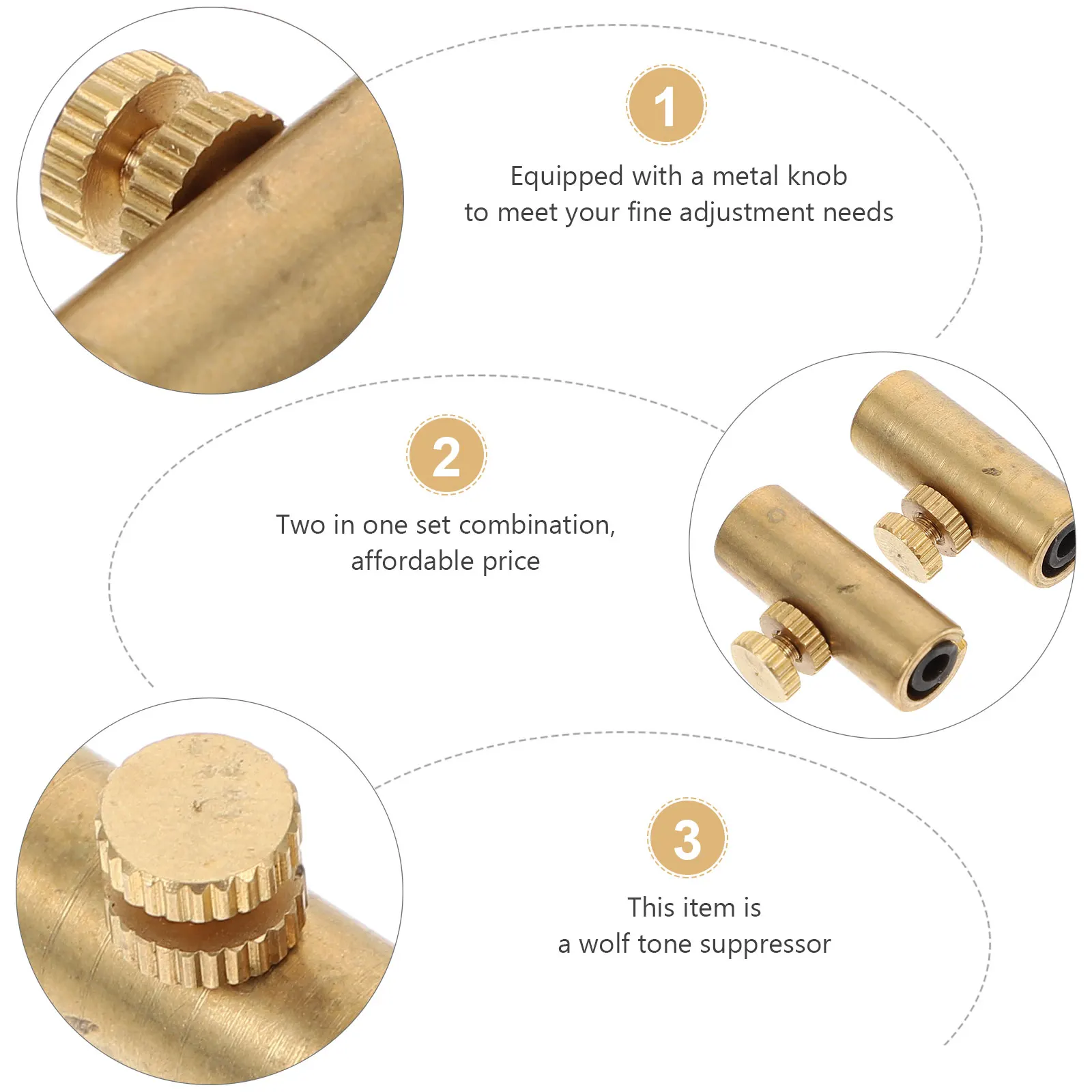 1

Equipped with a metal knob
to meet your fine adjustment needs

2

Two in one set combination,
affordable price

3

This item is
a wolf tone suppressor