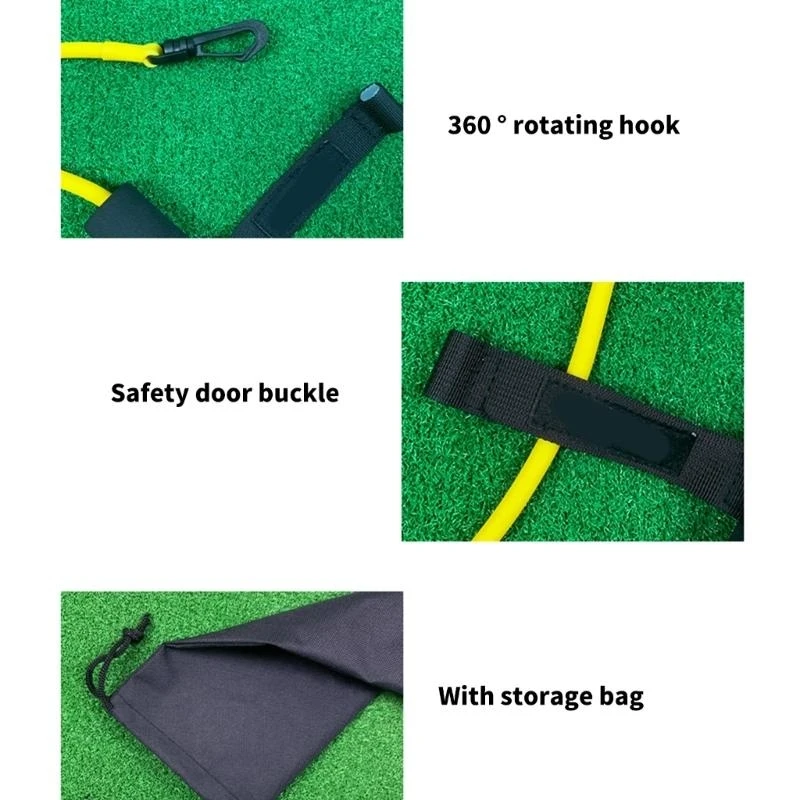 360 ° rotating hook

Safety door buckle

With storage bag