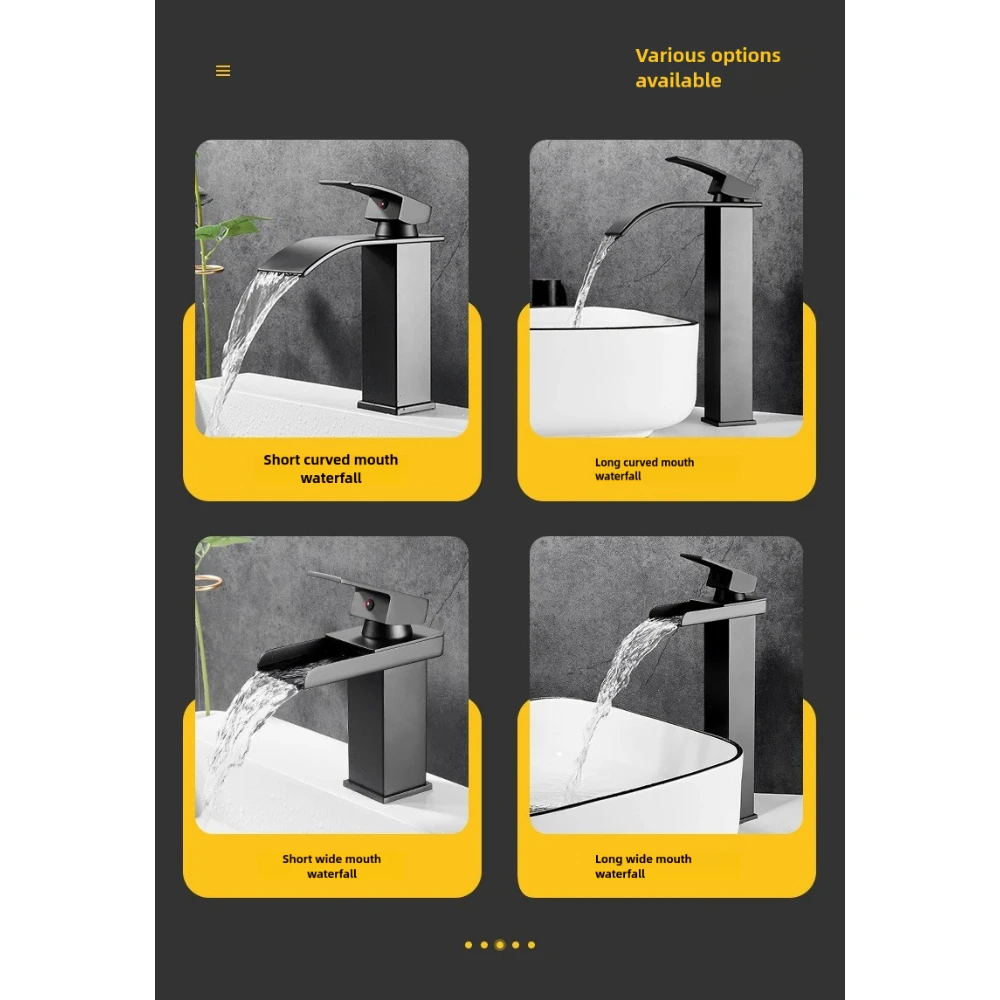 Various options available

Short curved mouth waterfall

Long curved mouth waterfall

Short wide mouth waterfall

Long wide mouth waterfall