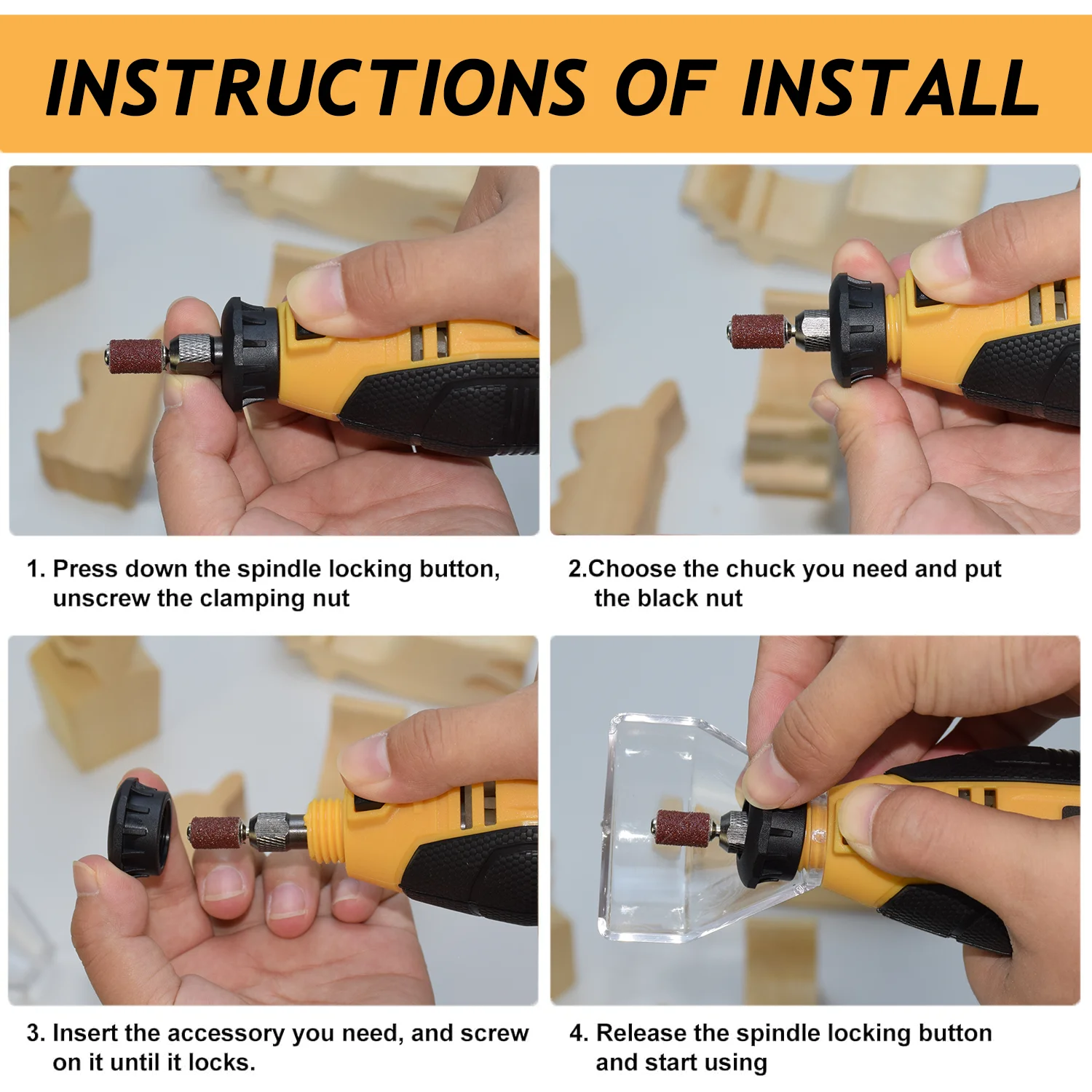 INSTRUCTIONS OF INSTALL

1. Press down the spindle locking button, unscrew the clamping nut

2.Choose the chuck you need and put the black nut

3. Insert the accessory you need, and screw on it until it locks.

4. Release the spindle locking button and start using