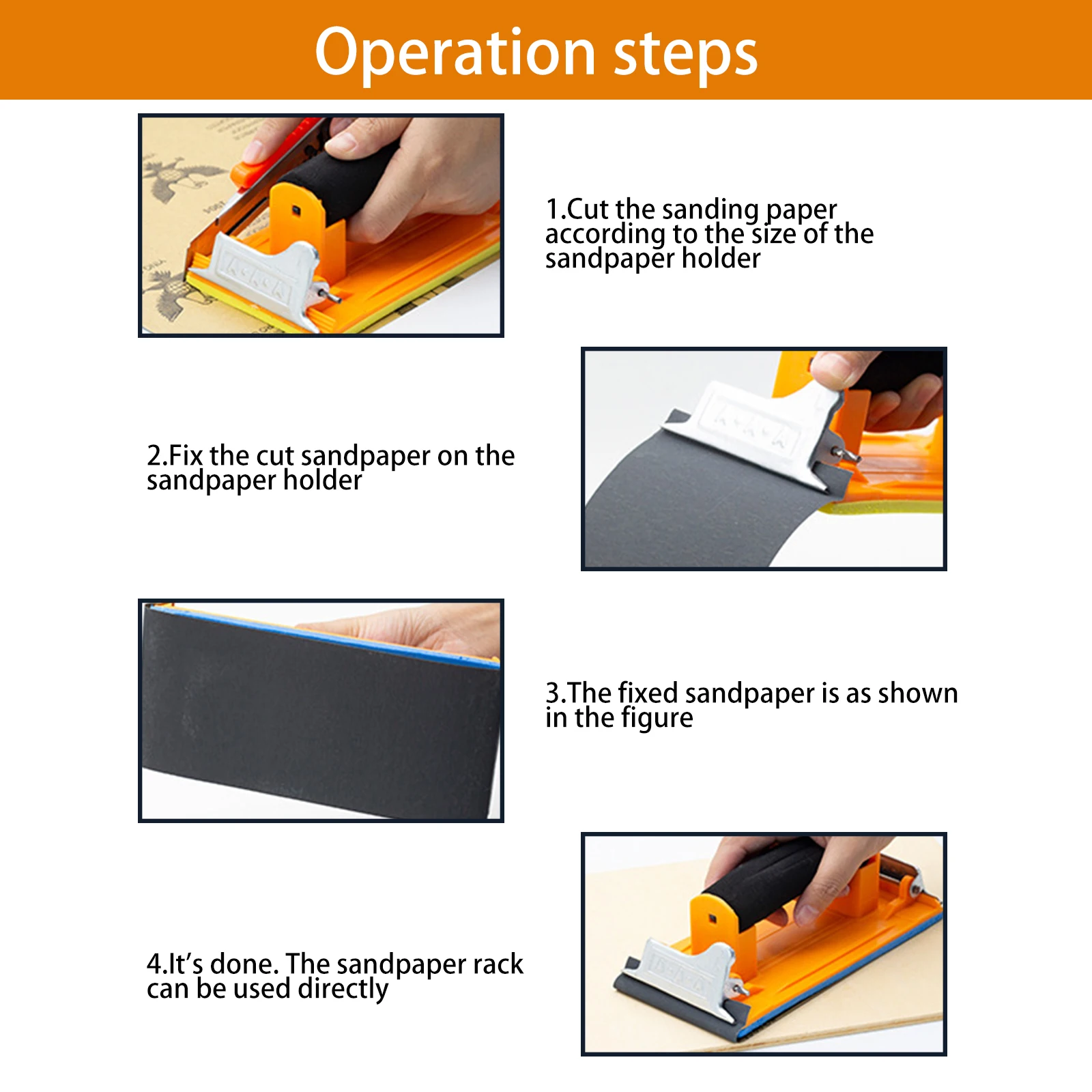 Operation steps

1.Cut the sanding paper according to the size of the sandpaper holder

2.Fix the cut sandpaper on the sandpaper holder

3.The fixed sandpaper is as shown in the figure

4.It's done. The sandpaper rack can be used directly