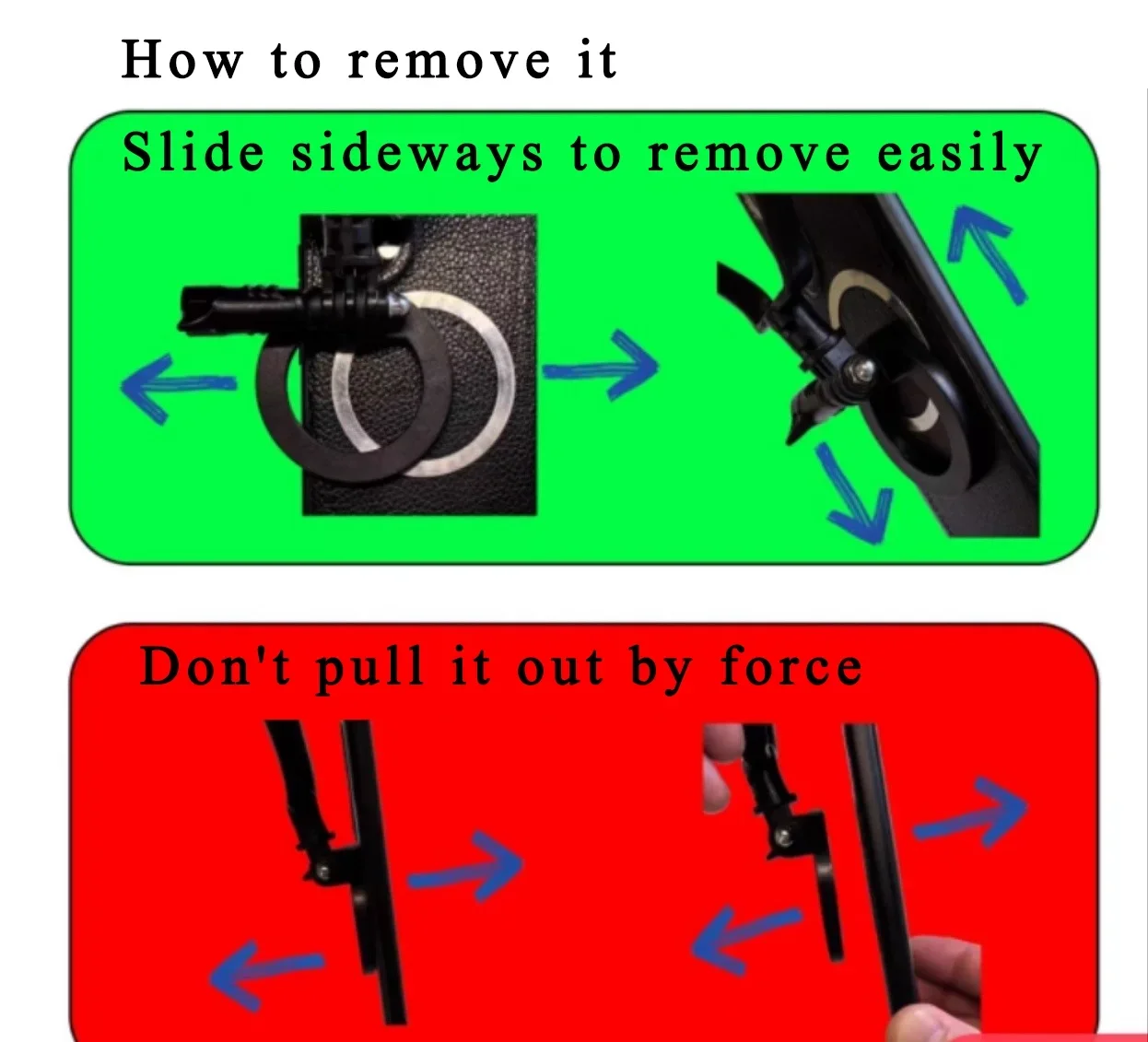 How to remove it

Slide sideways to remove easily

Don't pull it out by force