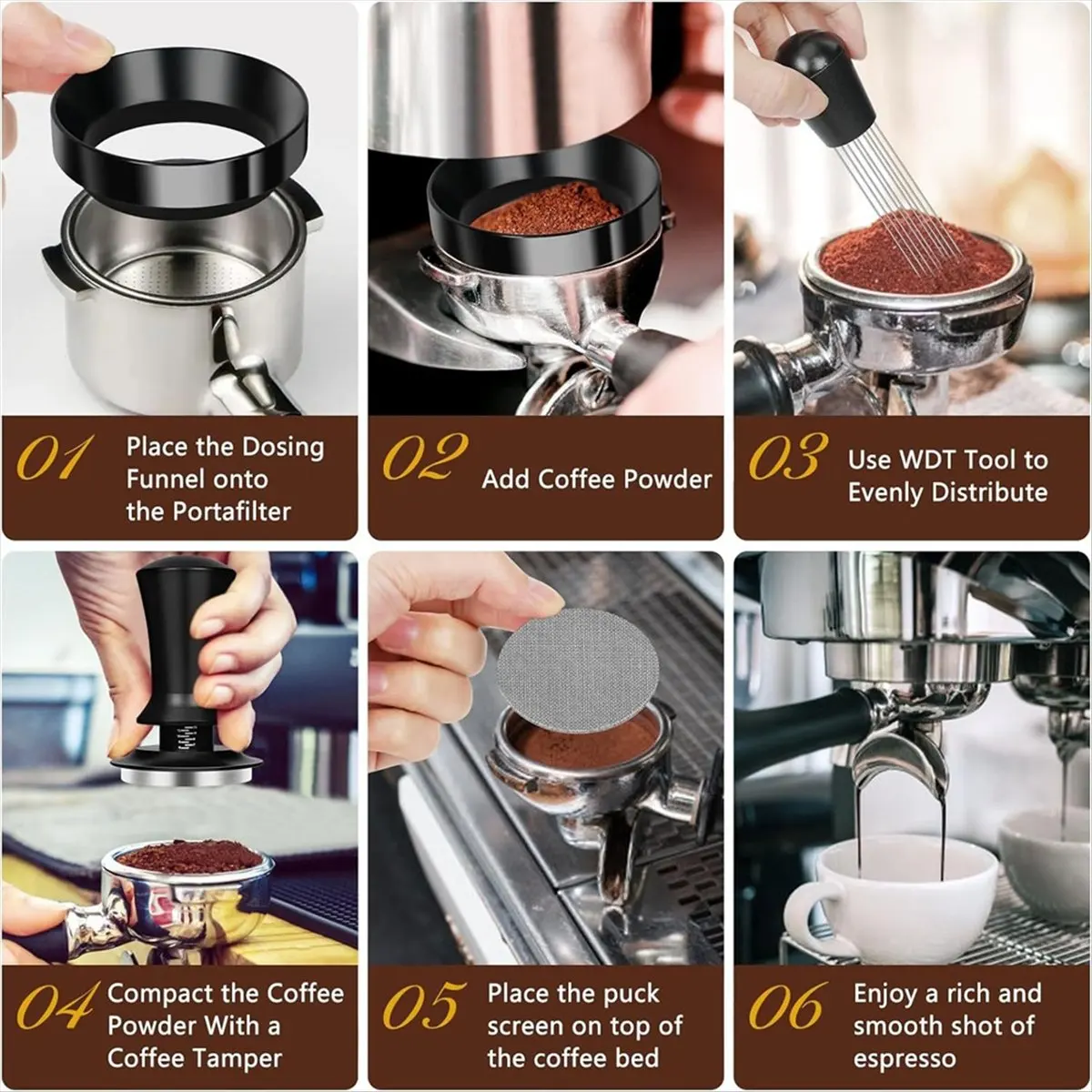 01 Place the Dosing Funnel onto the Portafilter

02 Add Coffee Powder

03 Use WDT Tool to Evenly Distribute

04 Compact the Coffee Powder With a Coffee Tamper

05 Place the puck screen on top of the coffee bed

06 Enjoy a rich and smooth shot of espresso