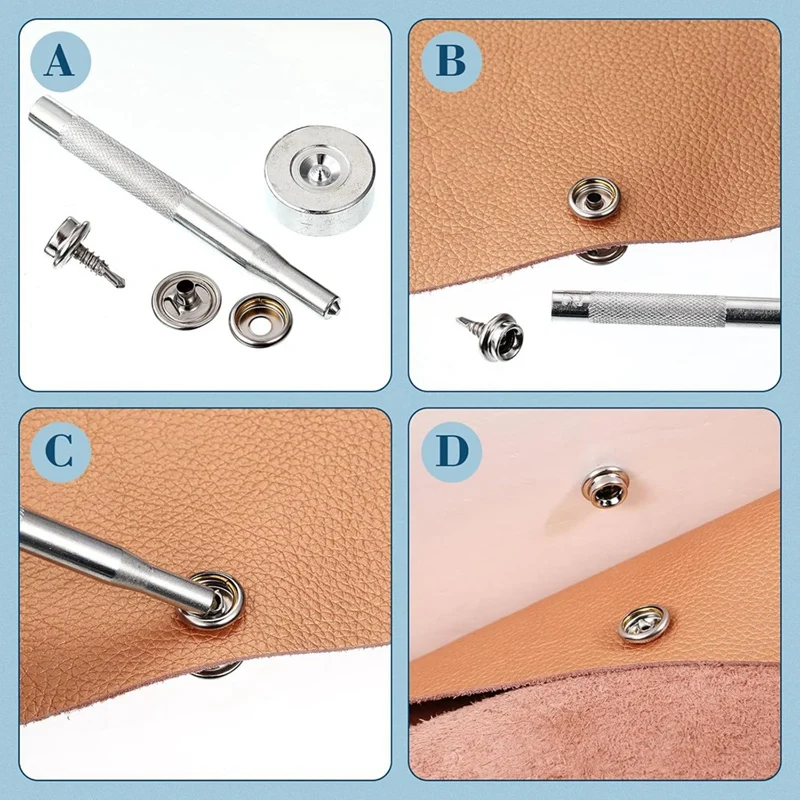 A

B

C

D