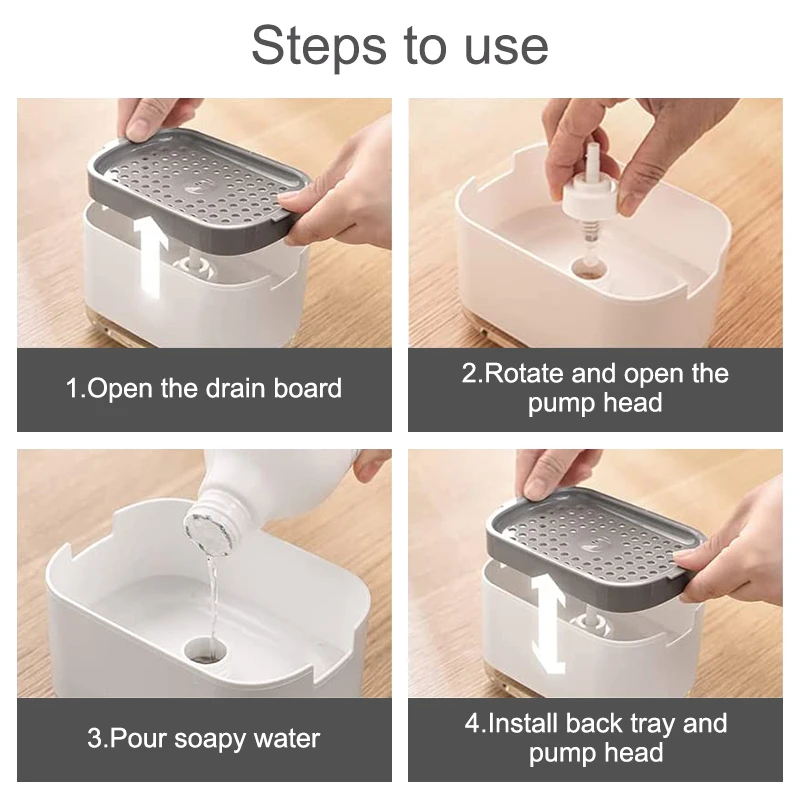 Steps to use

1.Open the drain board

2.Rotate and open the pump head

3.Pour soapy water

4.Install back tray and pump head