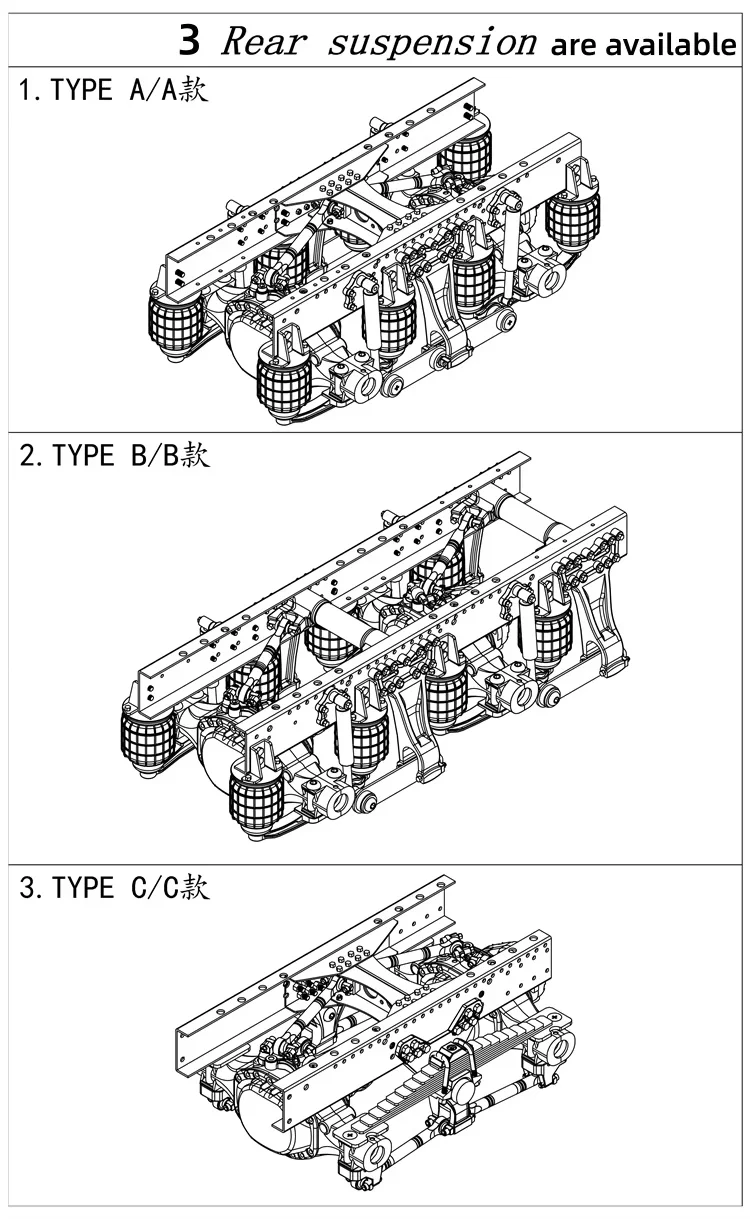 3 Rear suspension are available

1. TYPE A/A款

2. TYPE B/B款

3. TYPE C/C款