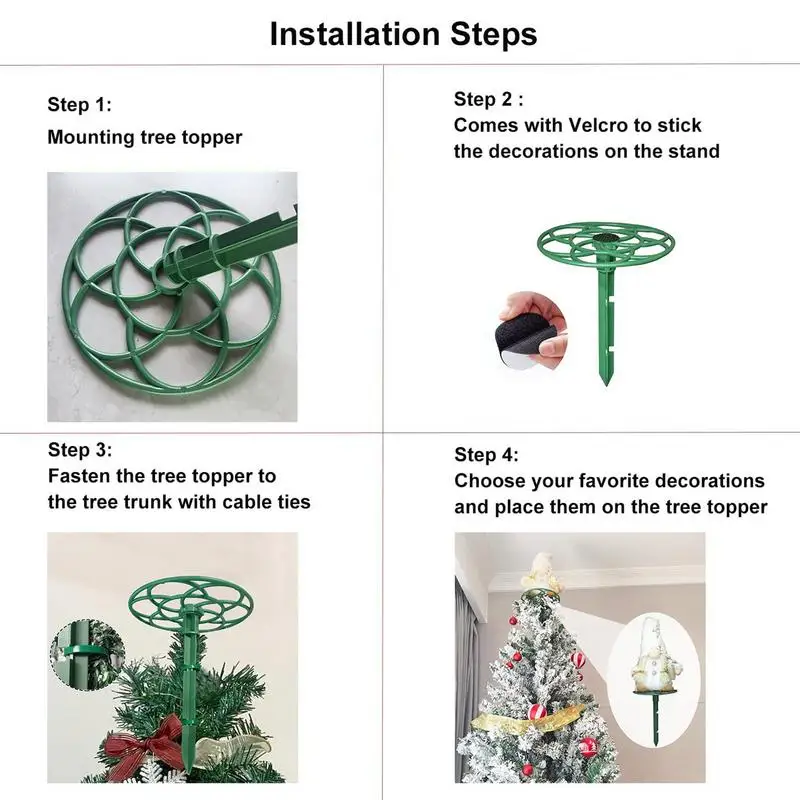 Installation Steps

Step 1:
Mounting tree topper

Step 2 :
Comes with Velcro to stick the decorations on the stand

Step 3:
Fasten the tree topper to the tree trunk with cable ties

Step 4:
Choose your favorite decorations and place them on the tree topper