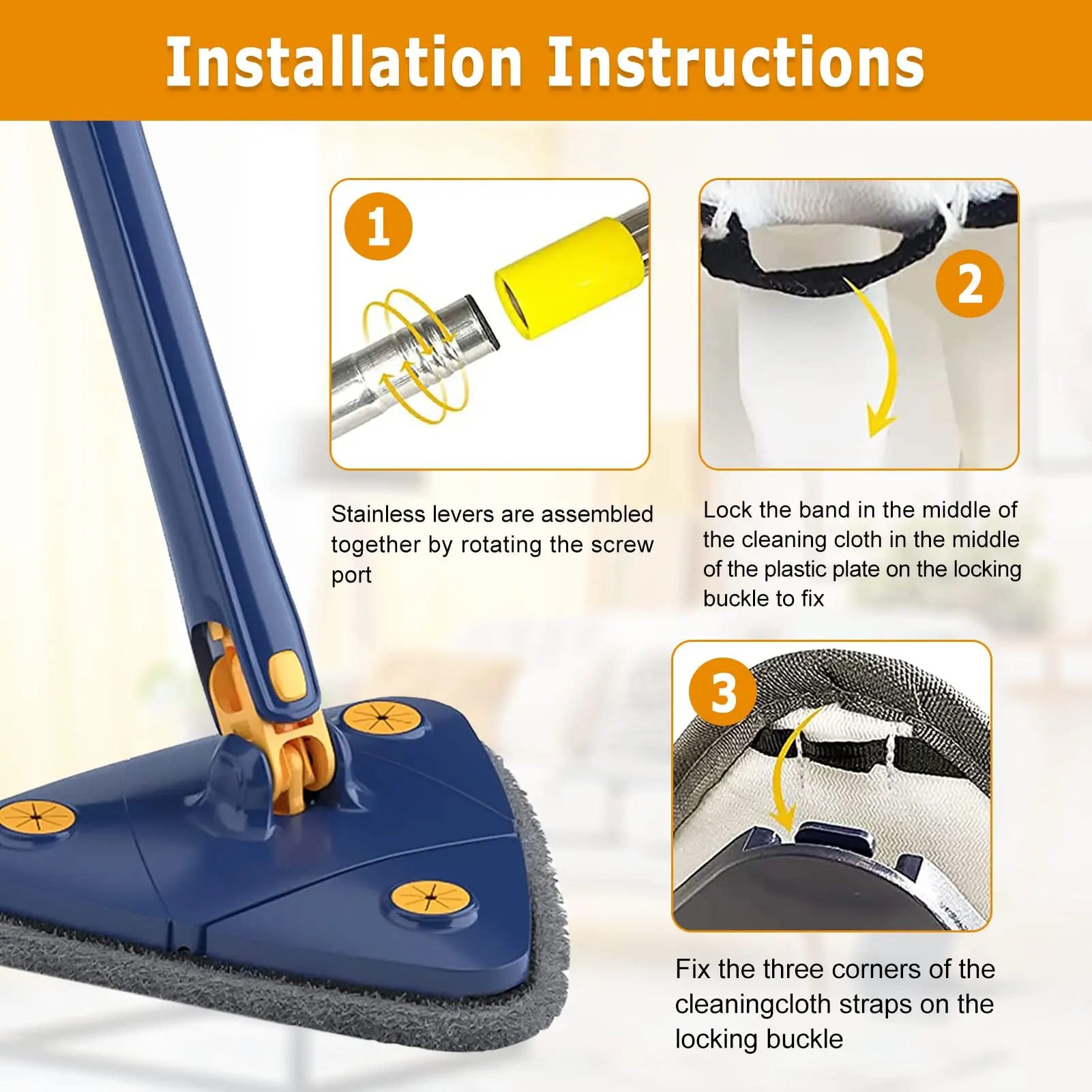 Installation Instructions

1

Stainless levers are assembled together by rotating the screw port

2

Lock the band in the middle of the cleaning cloth in the middle of the plastic plate on the locking buckle to fix

3

Fix the three corners of the cleaningcloth straps on the locking buckle