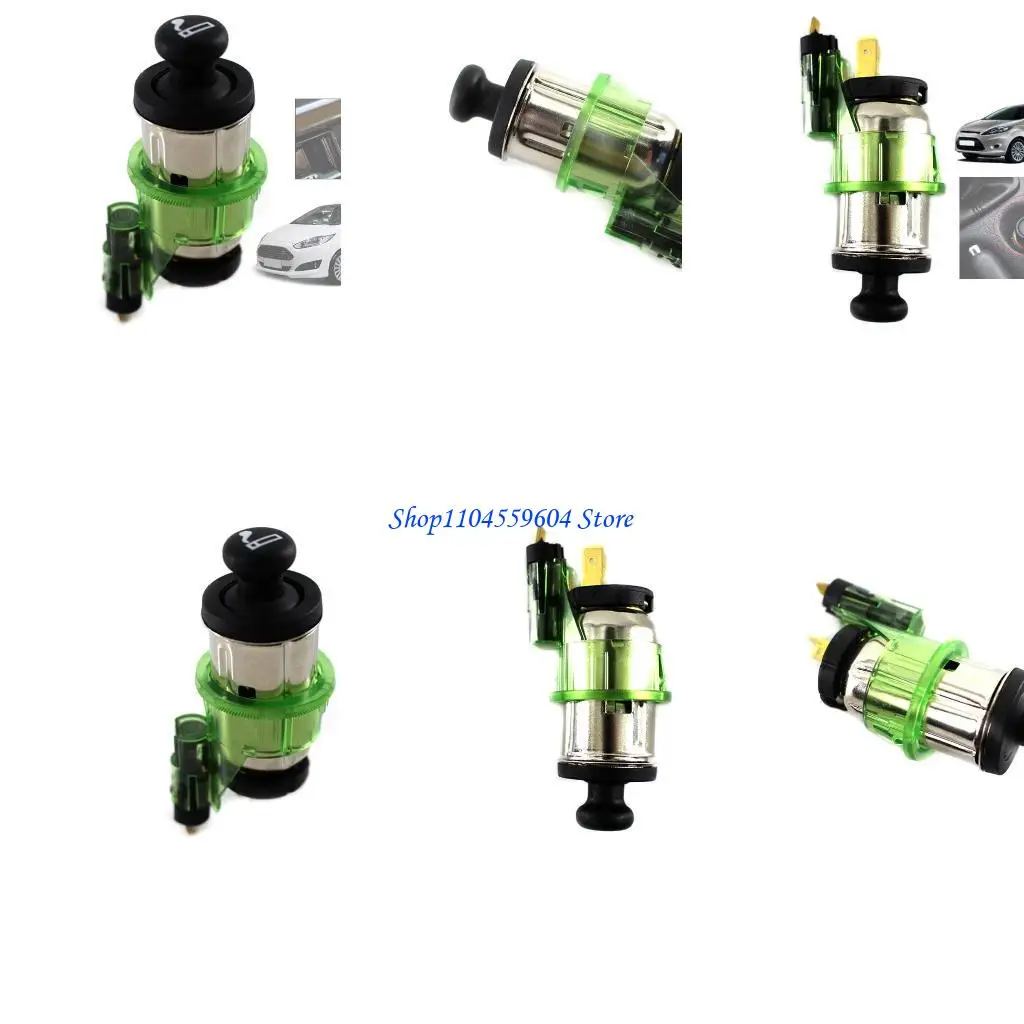 Shop1104559604 Store