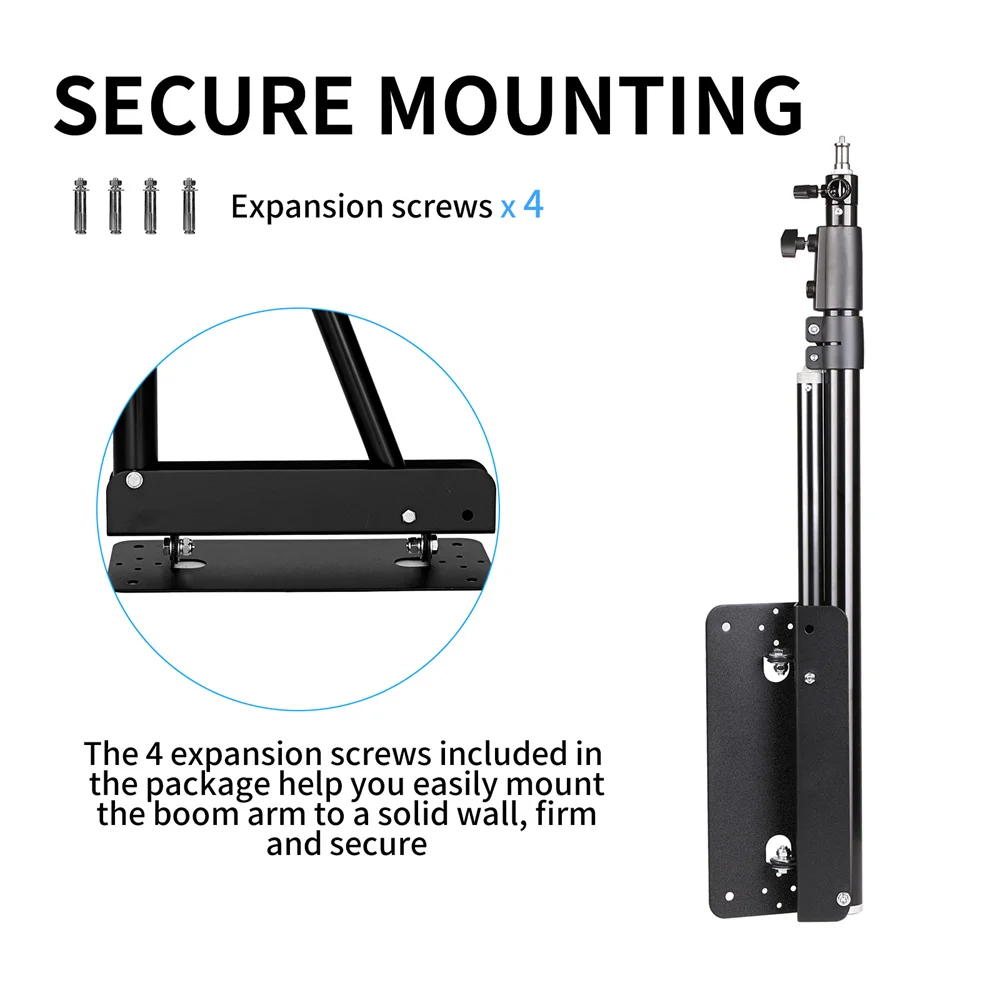 SECURE MOUNTING

Expansion screws x 4

The 4 expansion screws included in the package help you easily mount the boom arm to a solid wall, firm and secure