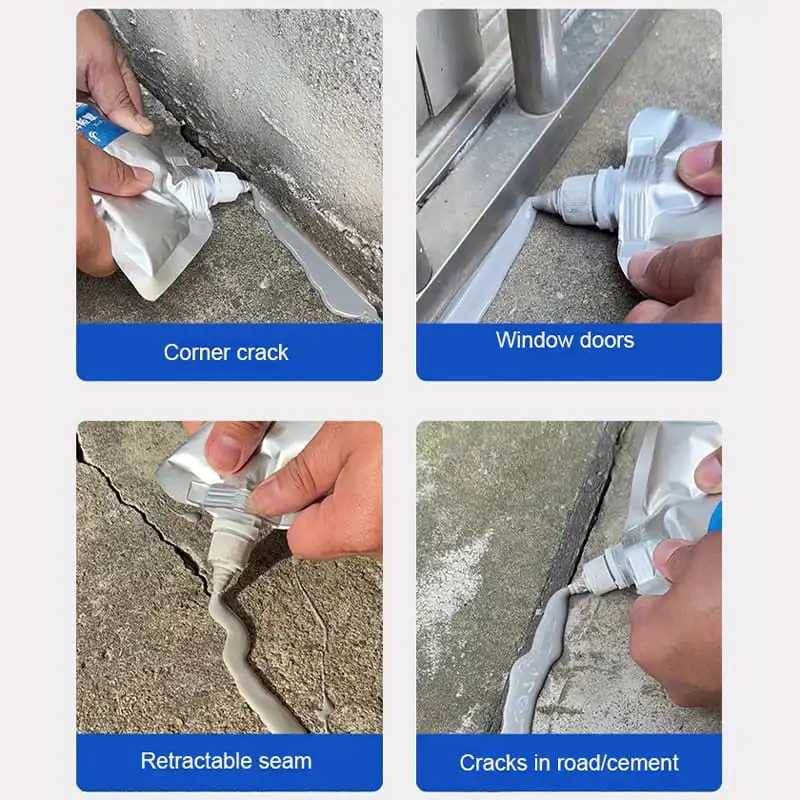 Corner crack

Window doors

Retractable seam

Cracks in road/cement