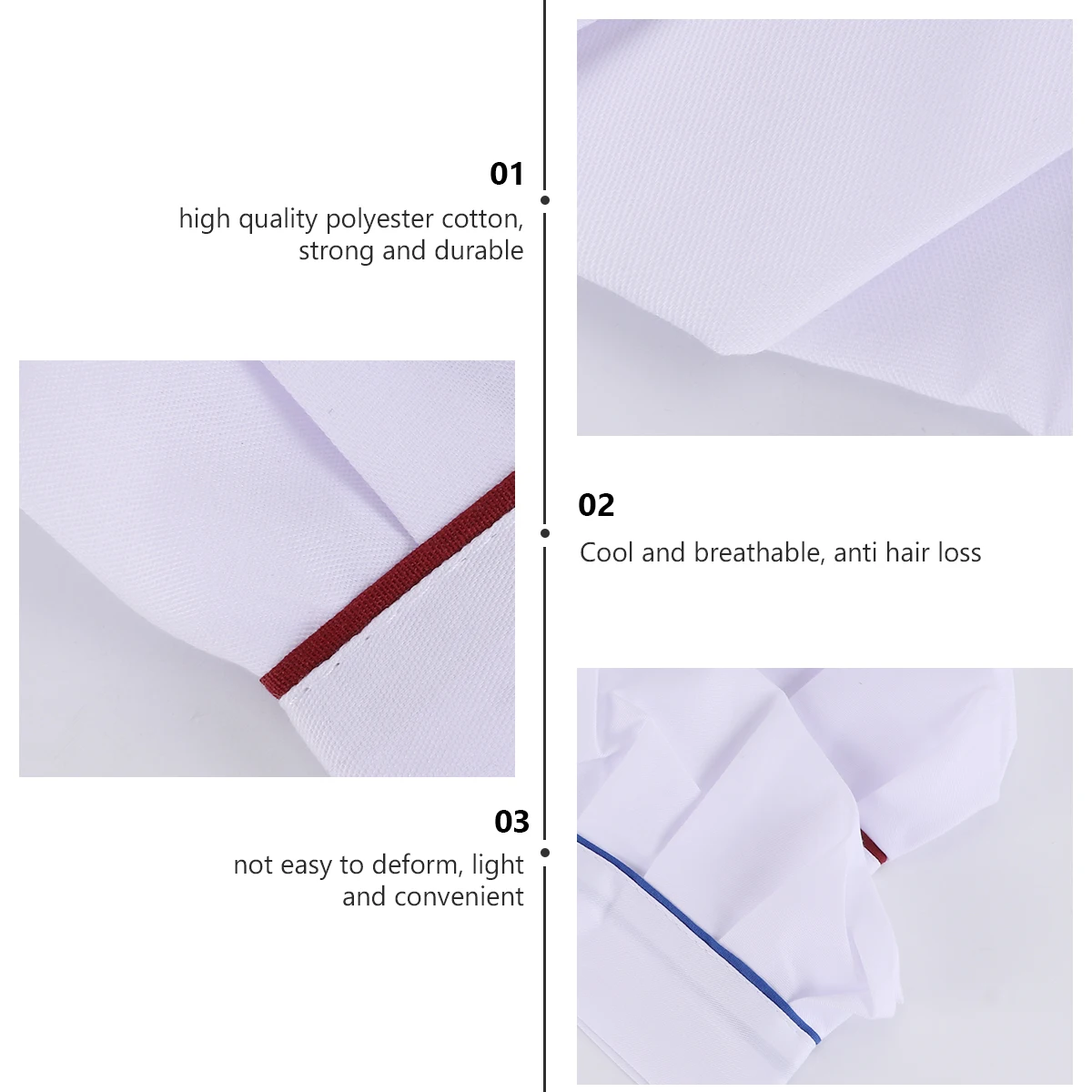 01
high quality polyester cotton, strong and durable

02
Cool and breathable, anti hair loss

03
not easy to deform, light and convenient