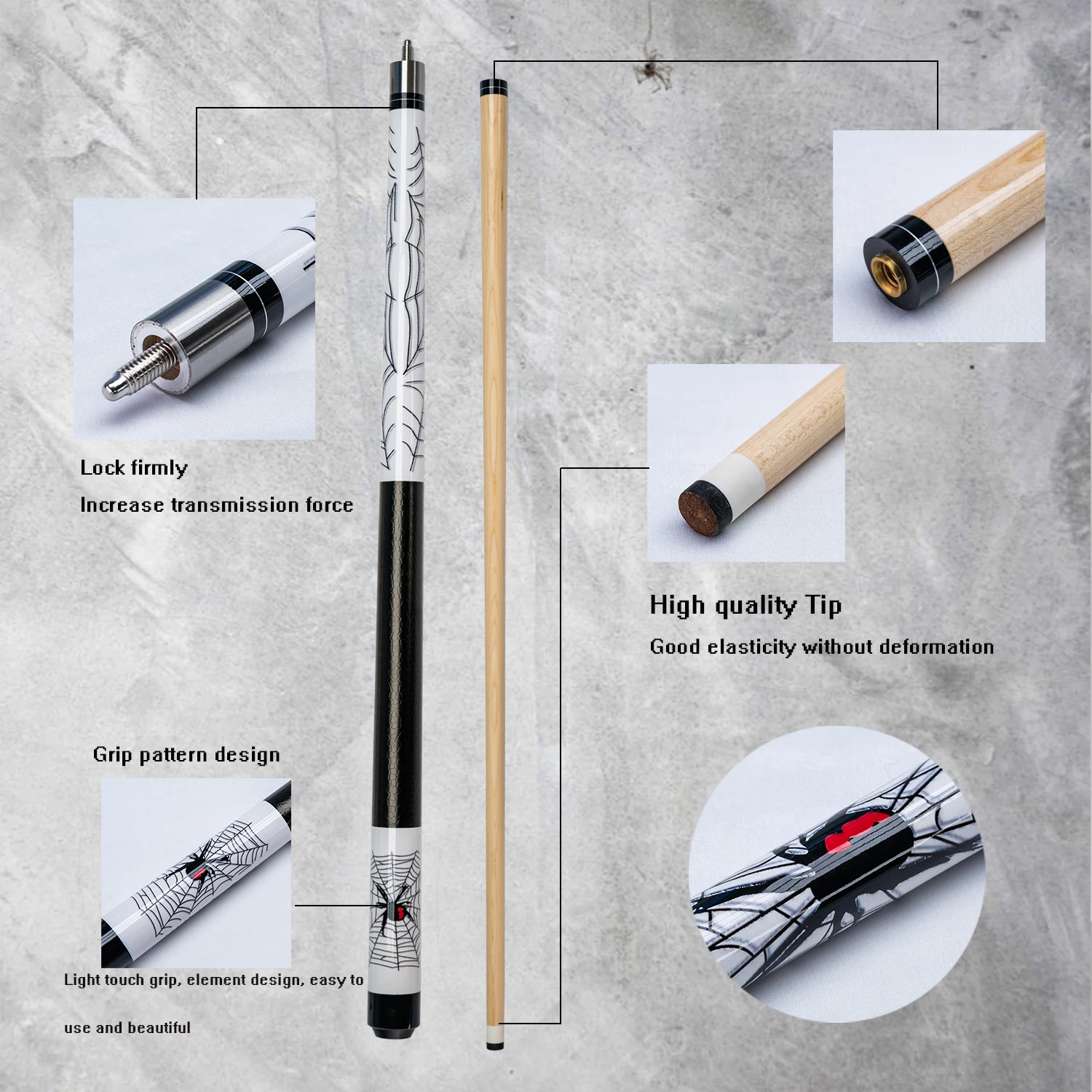 Lock firmly

Increase transmission force

High quality Tip

Good elasticity without deformation

Grip pattern design

Light touch grip, element design, easy to use and beautiful