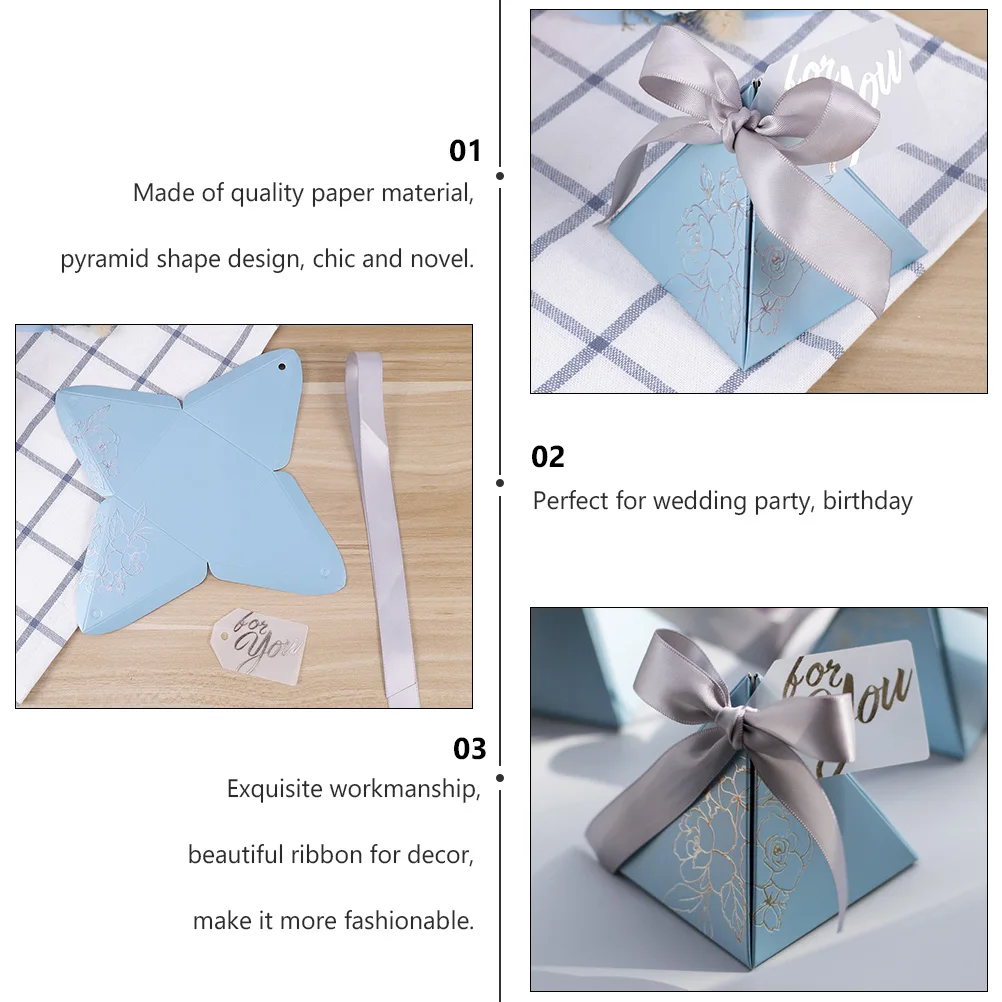 01
Made of quality paper material,

pyramid shape design, chic and novel.

for You

for You

02
Perfect for wedding party, birthday

03
Exquisite workmanship,

beautiful ribbon for decor,

make it more fashionable.

for You