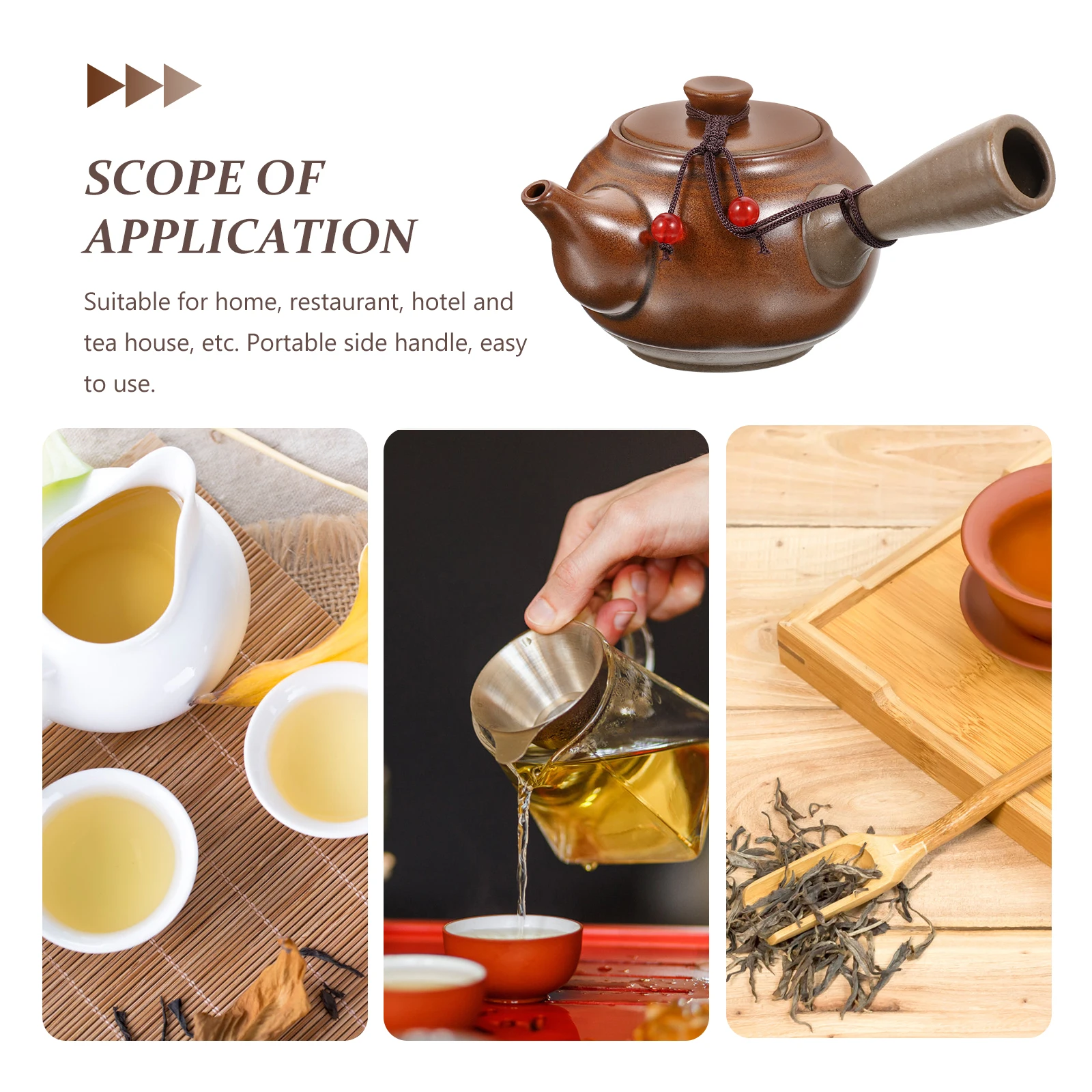 SCOPE OF APPLICATION

Suitable for home, restaurant, hotel and tea house, etc. Portable side handle, easy to use.