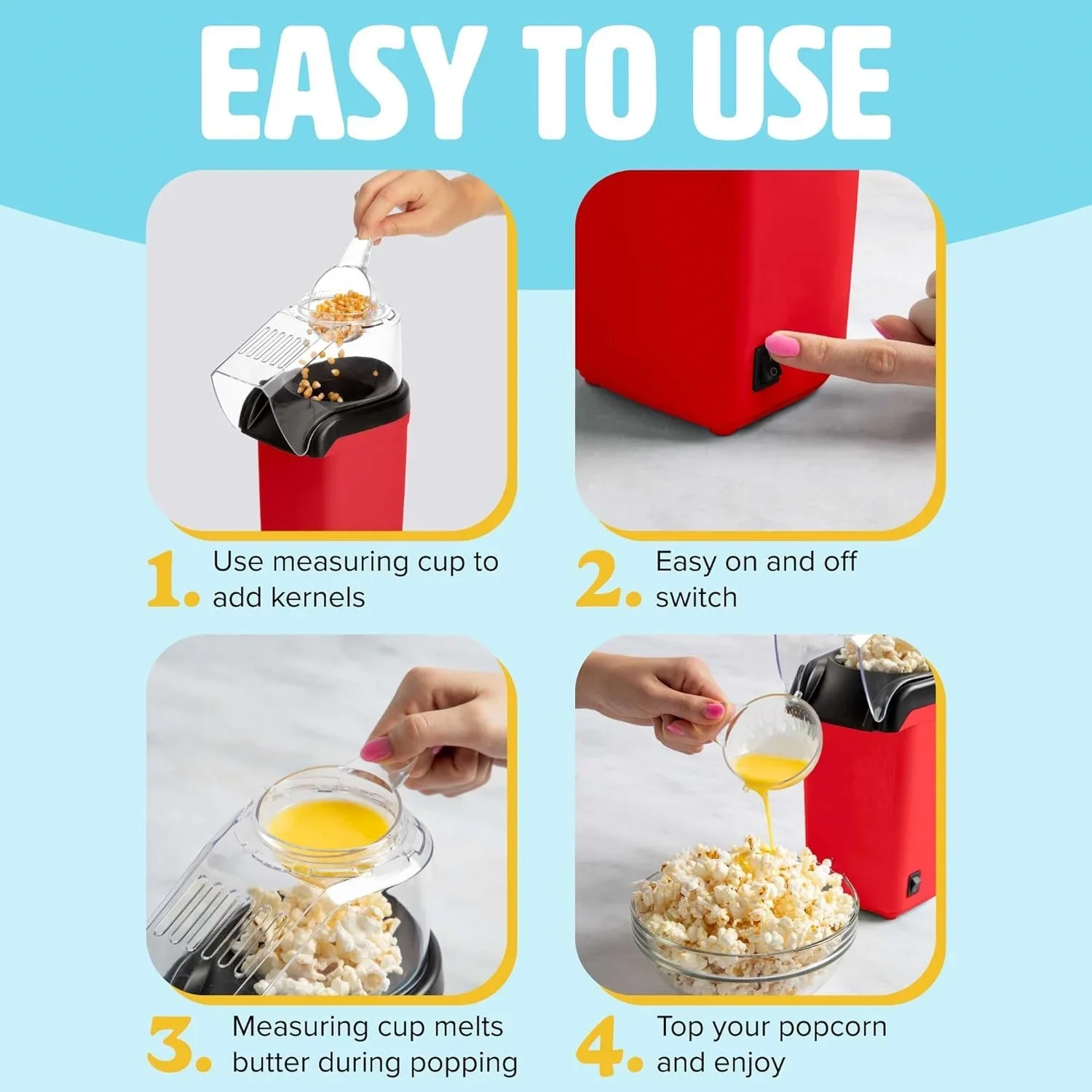 EASY TO USE

1. Use measuring cup to add kernels

2. Easy on and off switch

3. Measuring cup melts butter during popping

4. Top your popcorn and enjoy