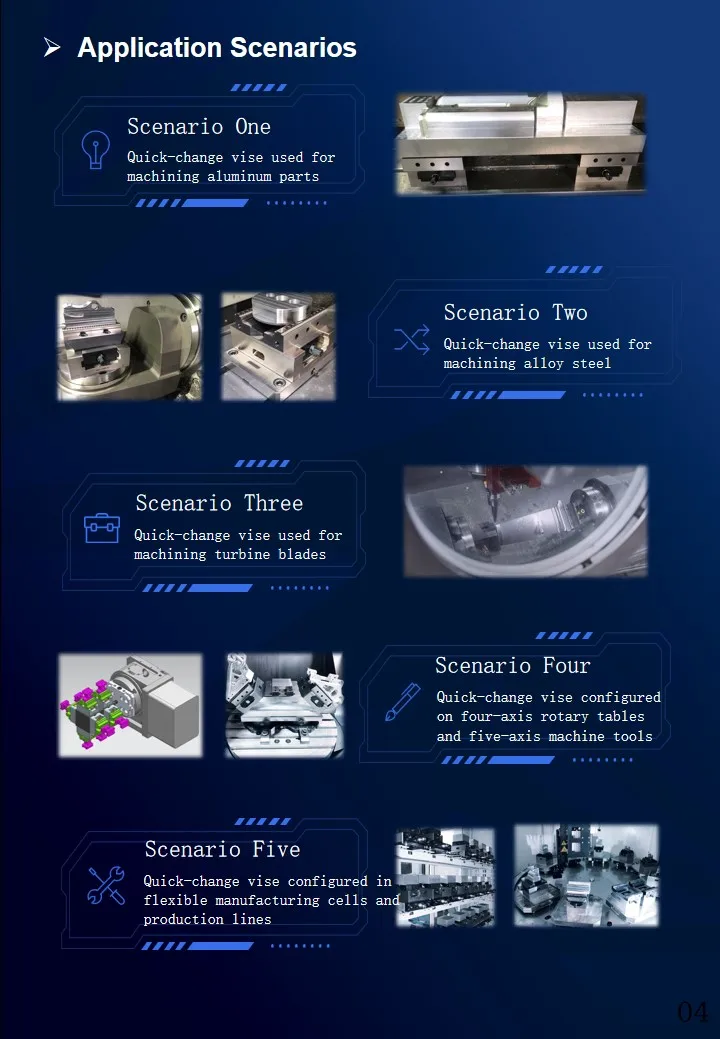 ➢ Application Scenarios

Scenario One
Quick-change vise used for machining aluminum parts

Scenario Two
Quick-change vise used for machining alloy steel

Scenario Three
Quick-change vise used for machining turbine blades

Scenario Four
Quick-change vise configured on four-axis rotary tables and five-axis machine tools

Scenario Five
Quick-change vise configured in flexible manufacturing cells and production lines

04