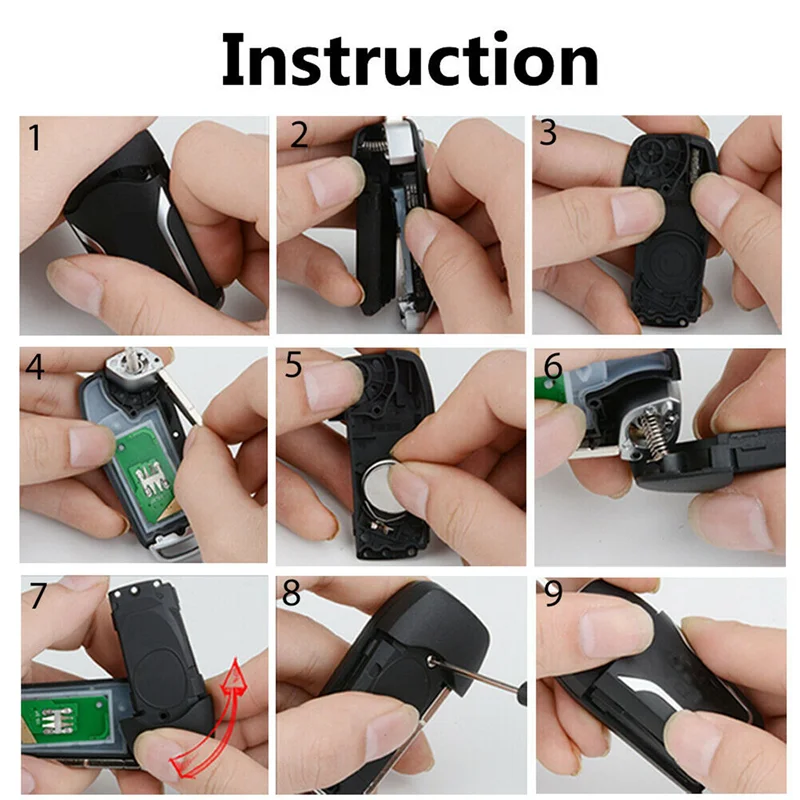 Instruction

1

2

3

4

5

6

7

8

9