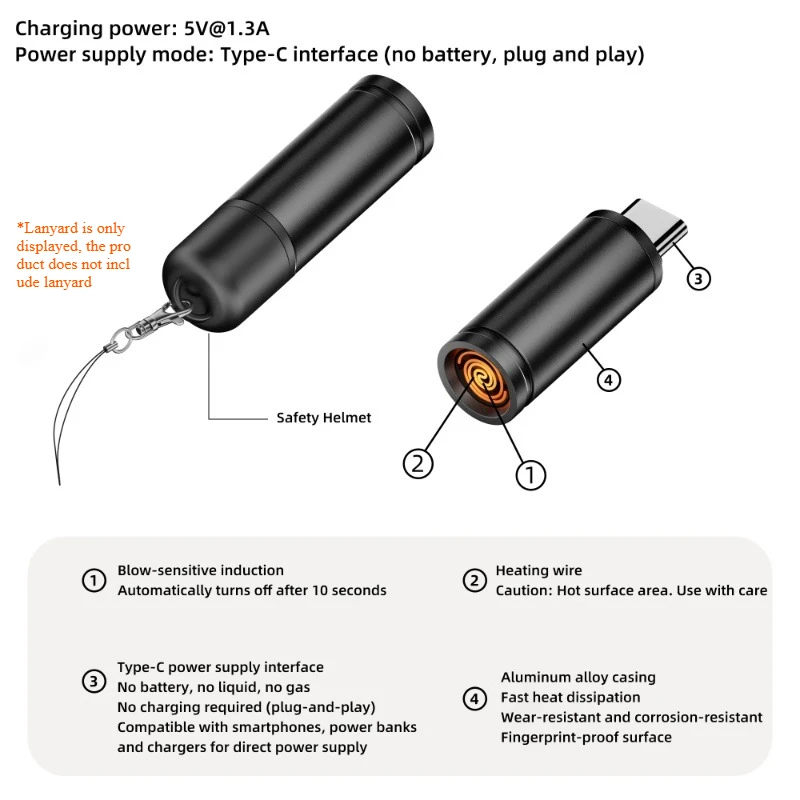 Charging power: 5V@1.3A
Power supply mode: Type-C interface (no battery, plug and play)

*Lanyard is only displayed, the pro duct does not incl ude lanyard

Safety Helmet

3

4

2

1

1 Blow-sensitive induction
Automatically turns off after 10 seconds

2 Heating wire
Caution: Hot surface area. Use with care

3 Type-C power supply interface
No battery, no liquid, no gas
No charging required (plug-and-play)
Compatible with smartphones, power banks and chargers for direct power supply

4 Aluminum alloy casing
Fast heat dissipation
Wear-resistant and corrosion-resistant
Fingerprint-proof surface